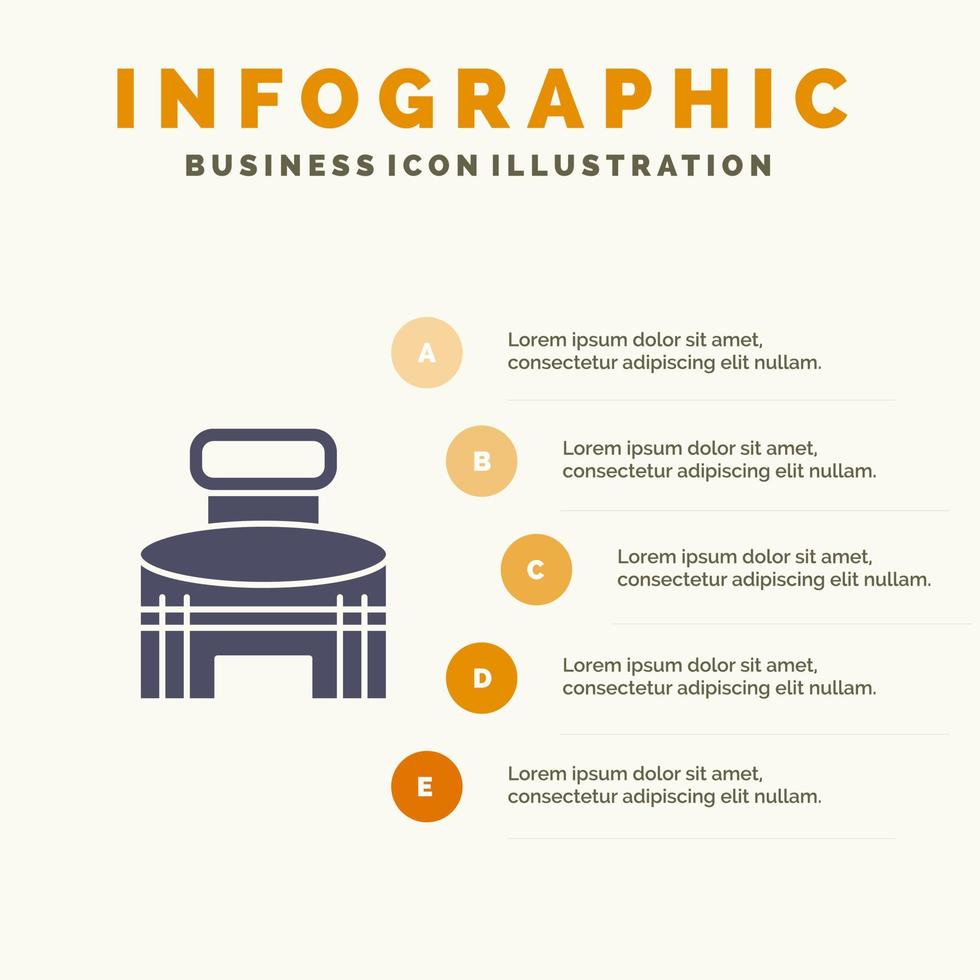 INFOGRAPHIC
BUSINESS ICON ILLUSTRATION

A
Lorem ipsum dolor sit amet, consectetur adipiscing elit nullam.

B
Lorem ipsum dolor sit amet, consectetur adipiscing elit nullam.

C
Lorem ipsum dolor sit amet, consectetur adipiscing elit nullam.

D
Lorem ipsum dolor sit amet, consectetur adipiscing elit nullam.

E
Lorem ipsum dolor sit amet, consectetur adipiscing elit nullam.