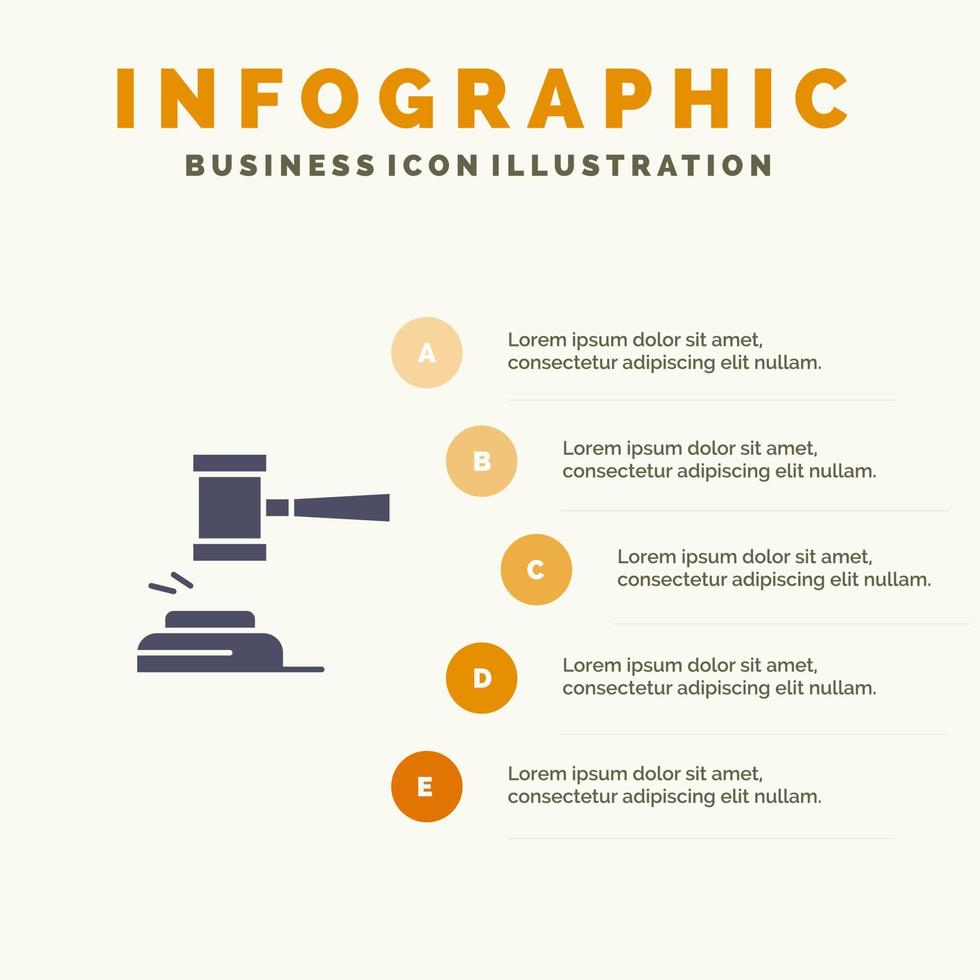 INFOGRAPHIC
BUSINESS ICON ILLUSTRATION

A
Lorem ipsum dolor sit amet, consectetur adipiscing elit nullam.

B
Lorem ipsum dolor sit amet, consectetur adipiscing elit nullam.

C
Lorem ipsum dolor sit amet, consectetur adipiscing elit nullam.

D
Lorem ipsum dolor sit amet, consectetur adipiscing elit nullam.

E
Lorem ipsum dolor sit amet, consectetur adipiscing elit nullam.