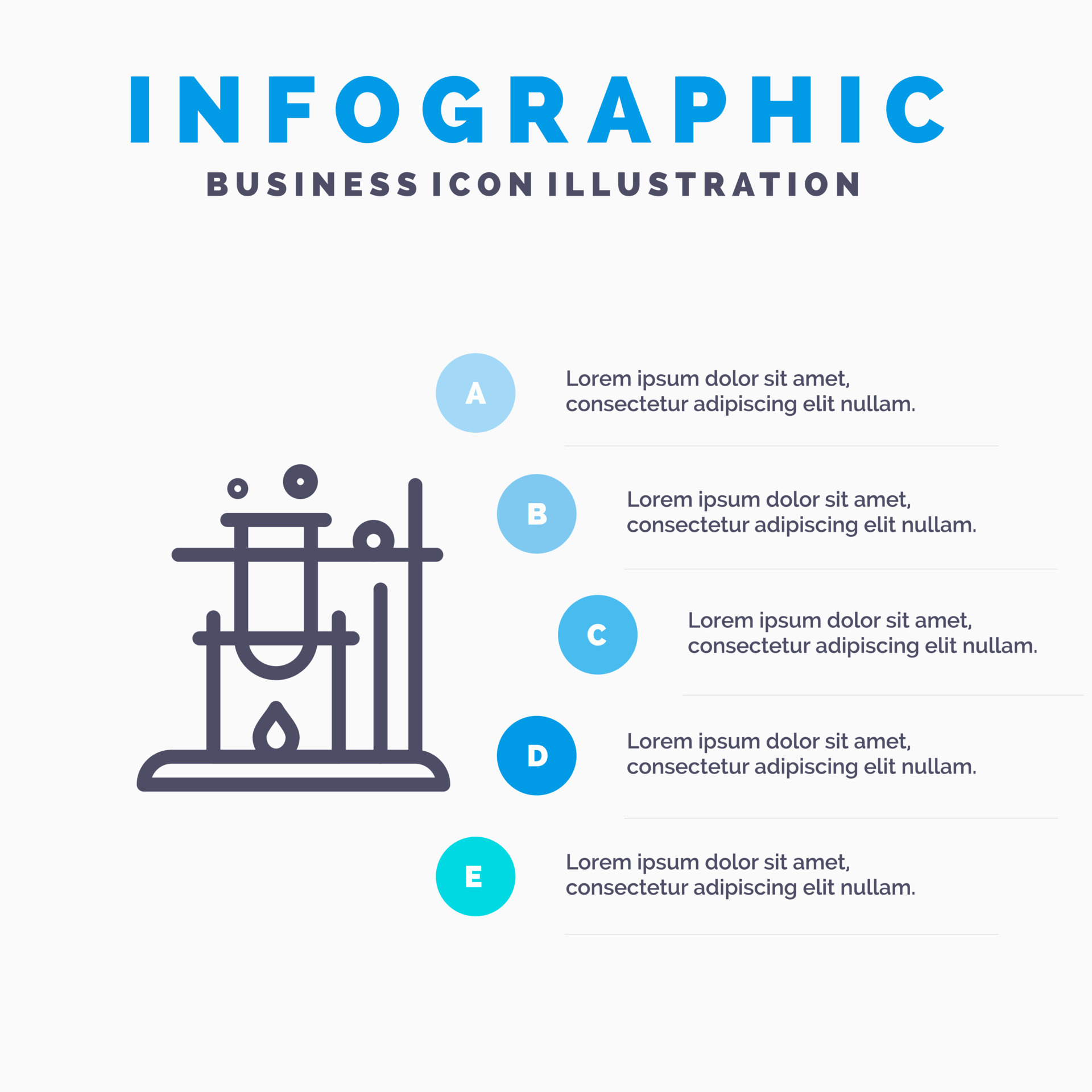 INFOGRAPHIC

BUSINESS ICON ILLUSTRATION

A

Lorem ipsum dolor sit amet, consectetur adipiscing elit nullam.

B

Lorem ipsum dolor sit amet, consectetur adipiscing elit nullam.

C

Lorem ipsum dolor sit amet, consectetur adipiscing elit nullam.

D

Lorem ipsum dolor sit amet, consectetur adipiscing elit nullam.

E

Lorem ipsum dolor sit amet, consectetur adipiscing elit nullam.