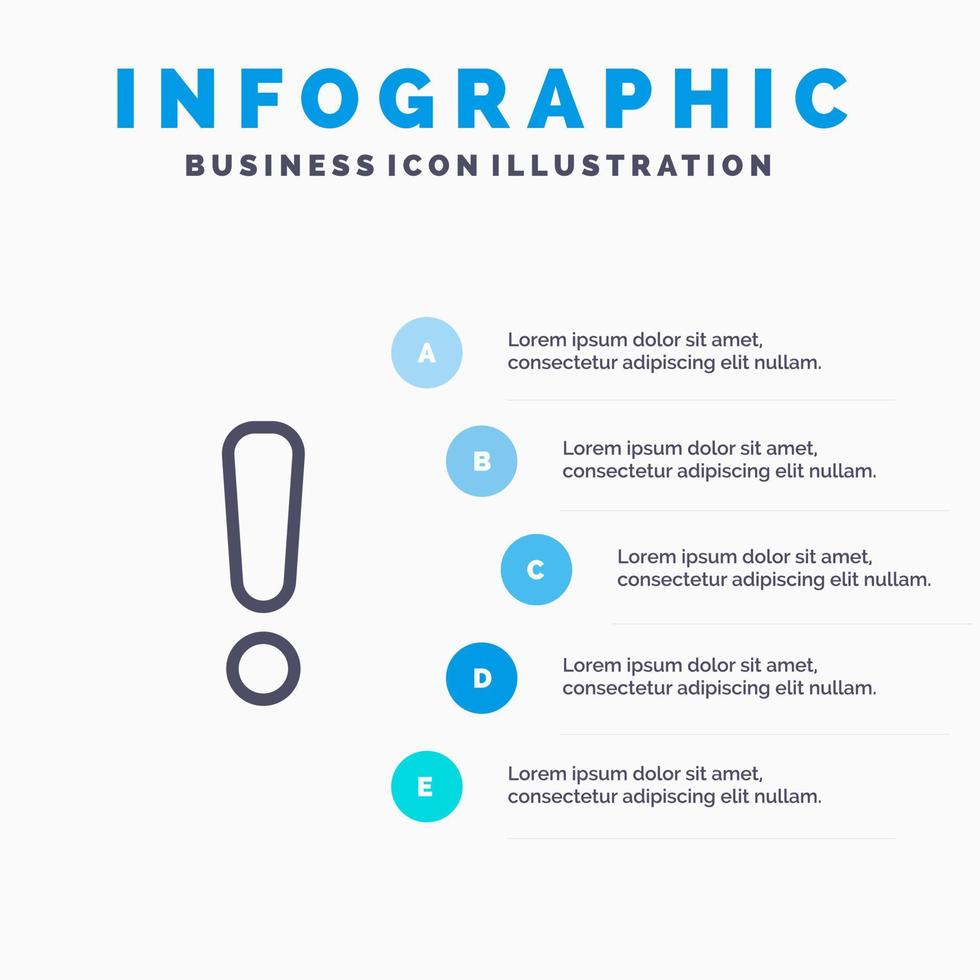 INFOGRAPHIC
BUSINESS ICON ILLUSTRATION

A
Lorem ipsum dolor sit amet, consectetur adipiscing elit nullam.

B
Lorem ipsum dolor sit amet, consectetur adipiscing elit nullam.

C
Lorem ipsum dolor sit amet, consectetur adipiscing elit nullam.

D
Lorem ipsum dolor sit amet, consectetur adipiscing elit nullam.

E
Lorem ipsum dolor sit amet, consectetur adipiscing elit nullam.