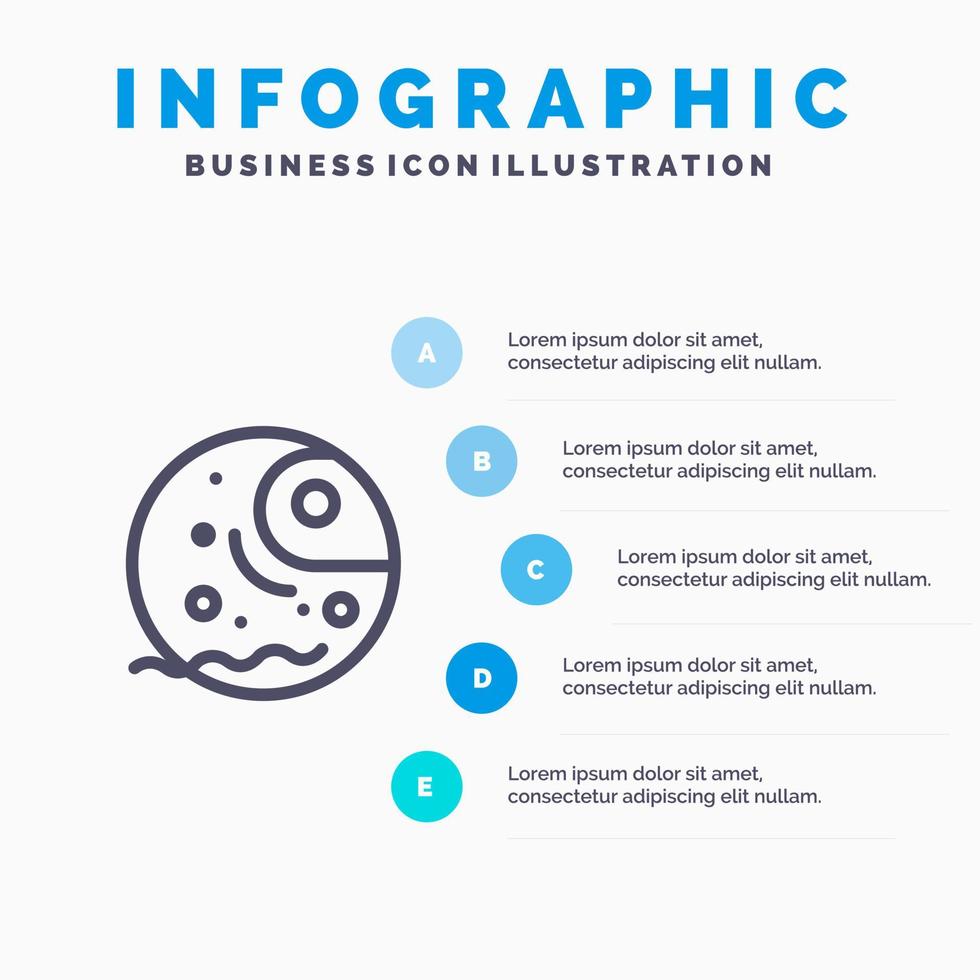 INFOGRAPHIC
BUSINESS ICON ILLUSTRATION

A
Lorem ipsum dolor sit amet, consectetur adipiscing elit nullam.

B
Lorem ipsum dolor sit amet, consectetur adipiscing elit nullam.

C
Lorem ipsum dolor sit amet, consectetur adipiscing elit nullam.

D
Lorem ipsum dolor sit amet, consectetur adipiscing elit nullam.

E
Lorem ipsum dolor sit amet, consectetur adipiscing elit nullam.