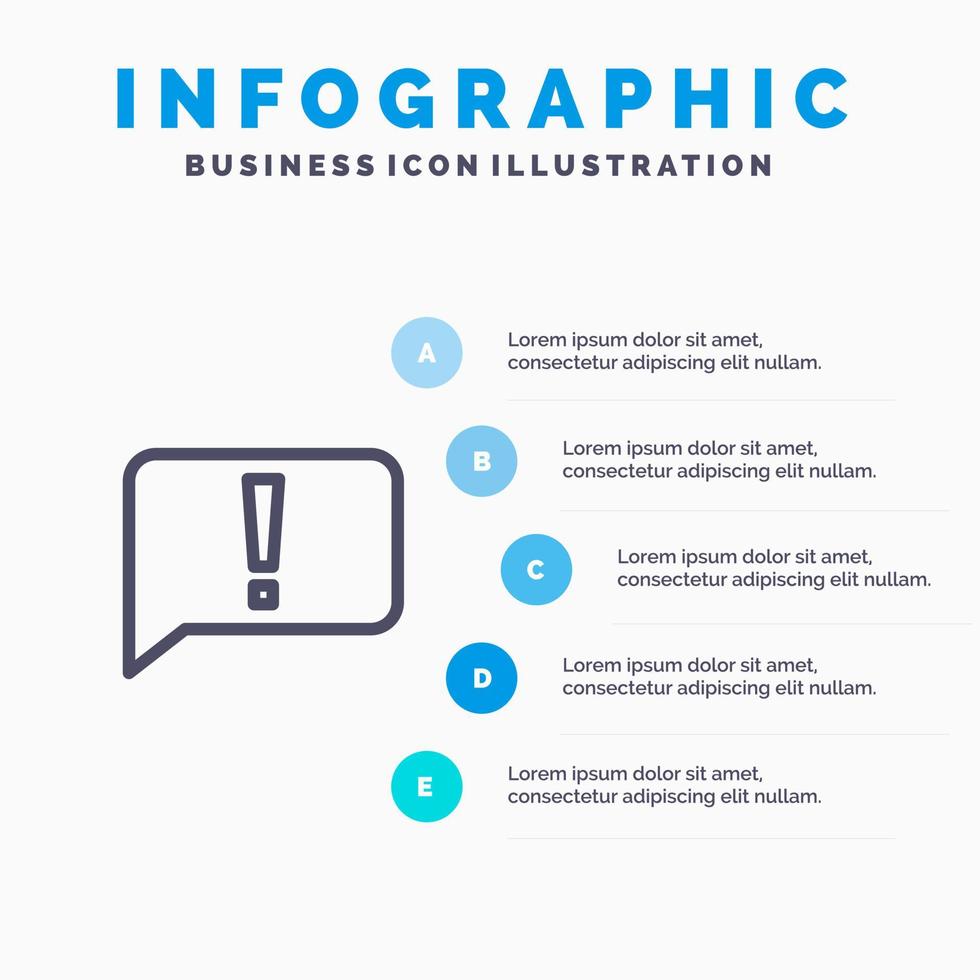 INFOGRAPHIC
BUSINESS ICON ILLUSTRATION

A
Lorem ipsum dolor sit amet, consectetur adipiscing elit nullam.

B
Lorem ipsum dolor sit amet, consectetur adipiscing elit nullam.

C
Lorem ipsum dolor sit amet, consectetur adipiscing elit nullam.

D
Lorem ipsum dolor sit amet, consectetur adipiscing elit nullam.

E
Lorem ipsum dolor sit amet, consectetur adipiscing elit nullam.