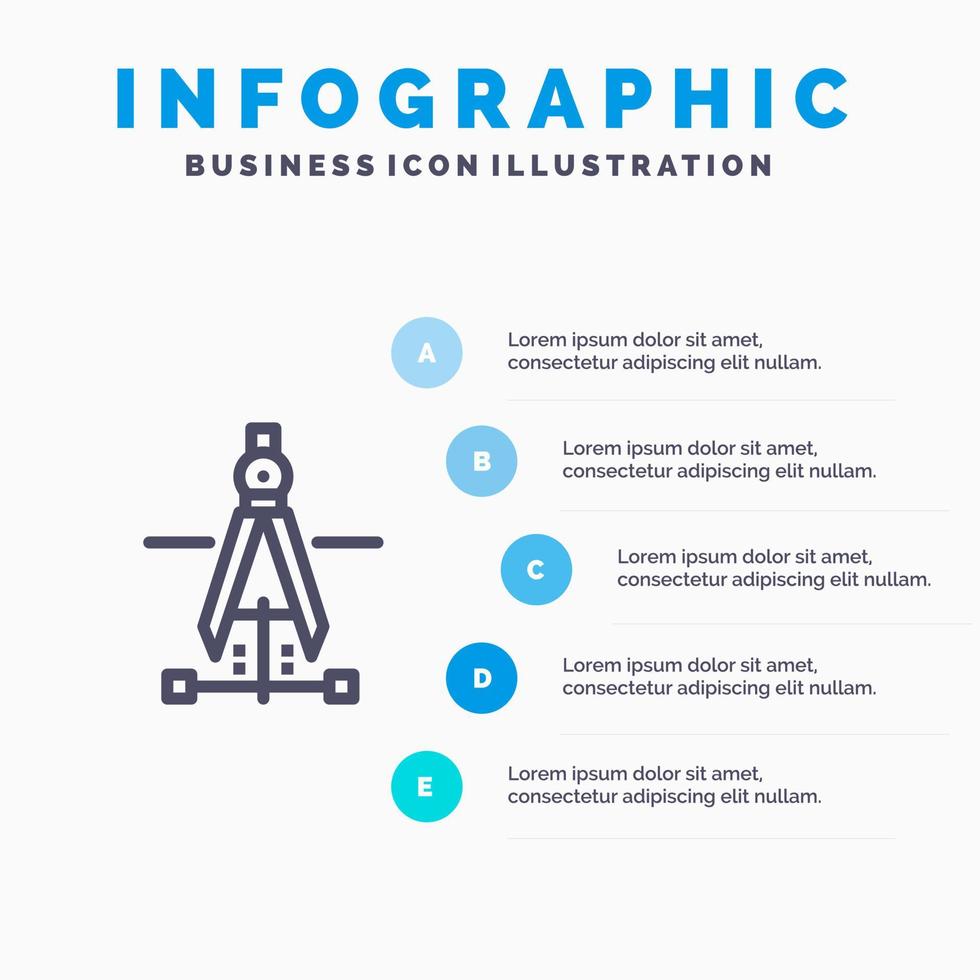 INFOGRAPHIC
BUSINESS ICON ILLUSTRATION

A
Lorem ipsum dolor sit amet, consectetur adipiscing elit nullam.

B
Lorem ipsum dolor sit amet, consectetur adipiscing elit nullam.

C
Lorem ipsum dolor sit amet, consectetur adipiscing elit nullam.

D
Lorem ipsum dolor sit amet, consectetur adipiscing elit nullam.

E
Lorem ipsum dolor sit amet, consectetur adipiscing elit nullam.