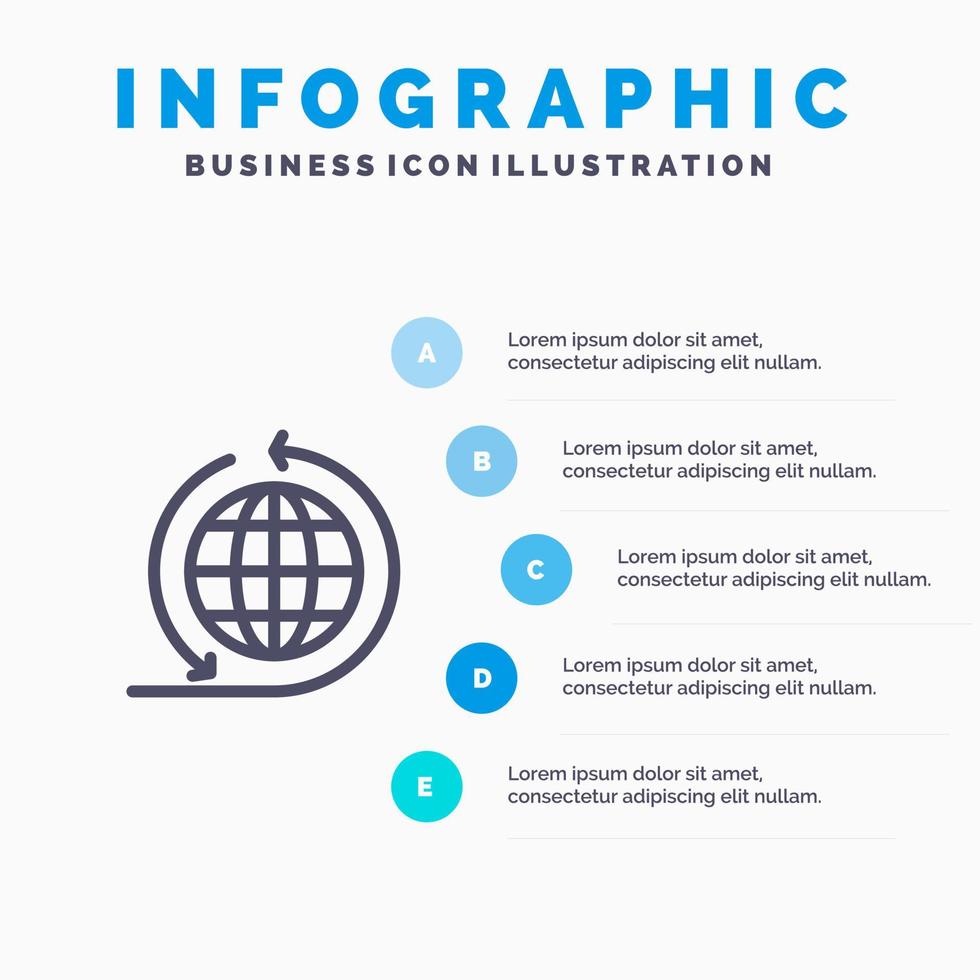 INFOGRAPHIC

BUSINESS ICON ILLUSTRATION

A

Lorem ipsum dolor sit amet, consectetur adipiscing elit nullam.

B

Lorem ipsum dolor sit amet, consectetur adipiscing elit nullam.

C

Lorem ipsum dolor sit amet, consectetur adipiscing elit nullam.

D

Lorem ipsum dolor sit amet, consectetur adipiscing elit nullam.

E

Lorem ipsum dolor sit amet, consectetur adipiscing elit nullam.