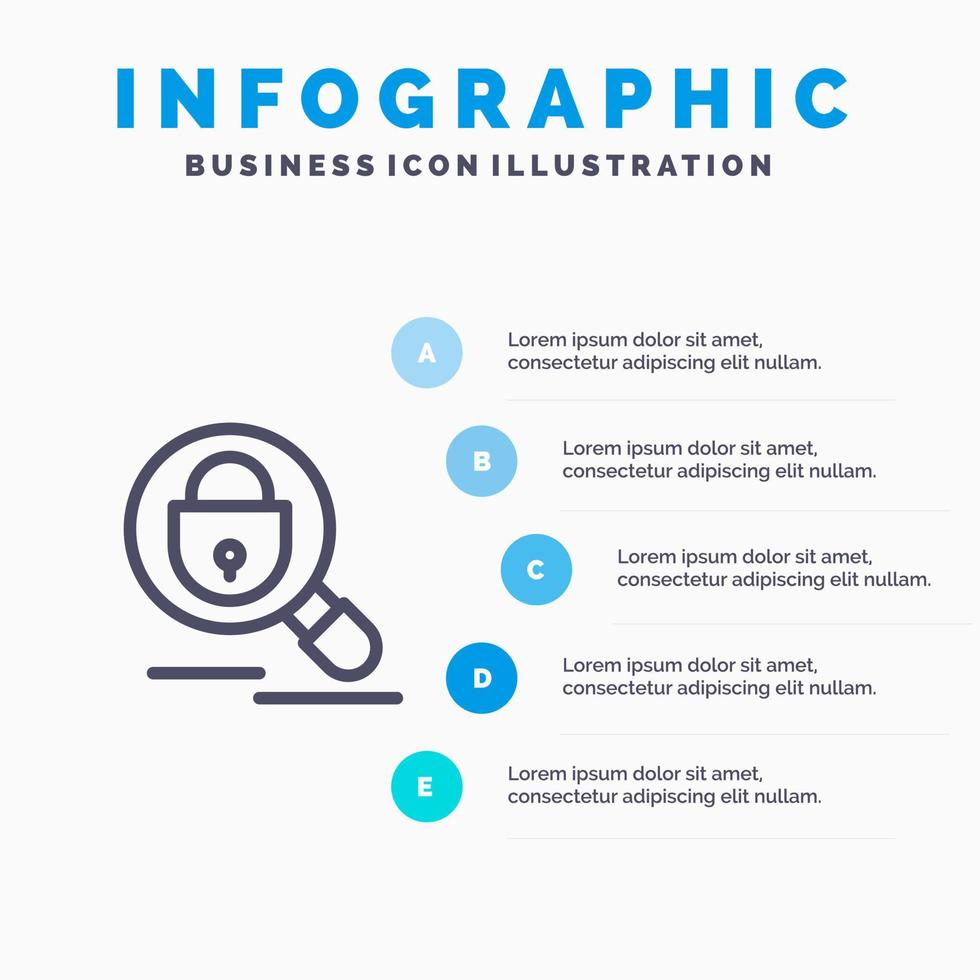 INFOGRAPHIC
BUSINESS ICON ILLUSTRATION

A
Lorem ipsum dolor sit amet, consectetur adipiscing elit nullam.

B
Lorem ipsum dolor sit amet, consectetur adipiscing elit nullam.

C
Lorem ipsum dolor sit amet, consectetur adipiscing elit nullam.

D
Lorem ipsum dolor sit amet, consectetur adipiscing elit nullam.

E
Lorem ipsum dolor sit amet, consectetur adipiscing elit nullam.