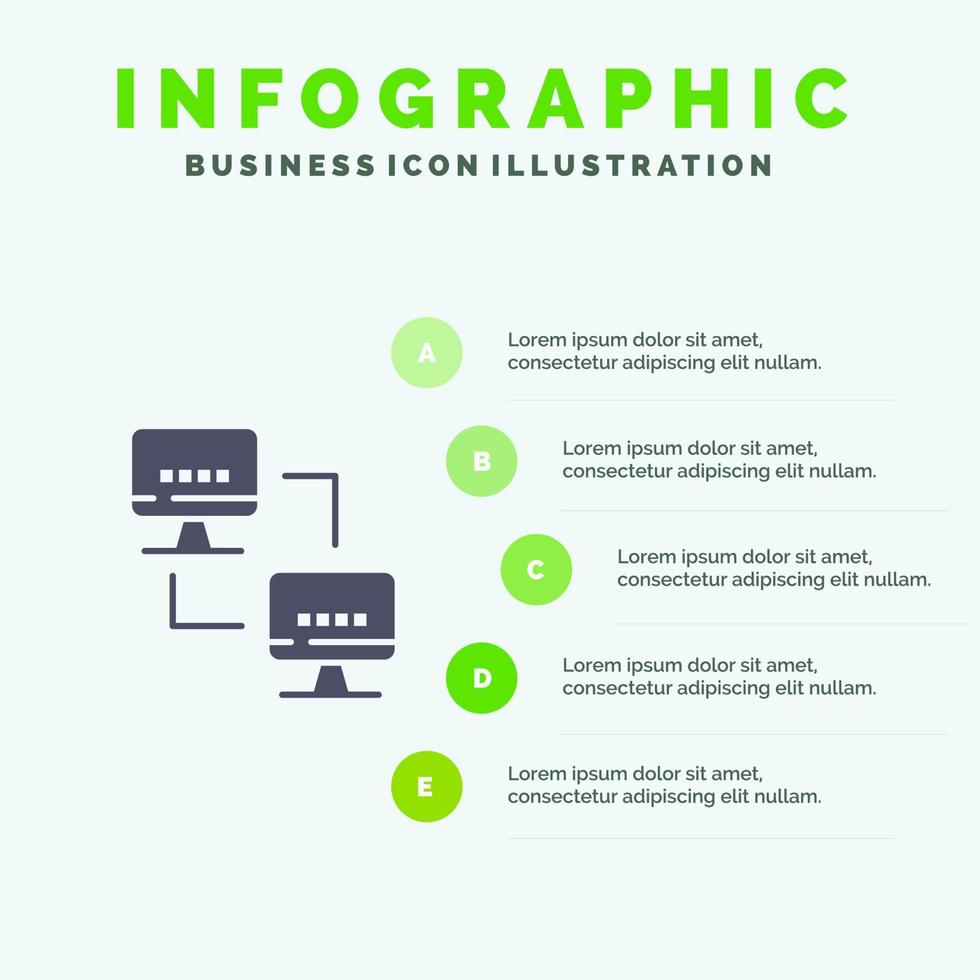 INFOGRAPHIC
BUSINESS ICON ILLUSTRATION

A
Lorem ipsum dolor sit amet, consectetur adipiscing elit nullam.

B
Lorem ipsum dolor sit amet, consectetur adipiscing elit nullam.

C
Lorem ipsum dolor sit amet, consectetur adipiscing elit nullam.

D
Lorem ipsum dolor sit amet, consectetur adipiscing elit nullam.

E
Lorem ipsum dolor sit amet, consectetur adipiscing elit nullam.