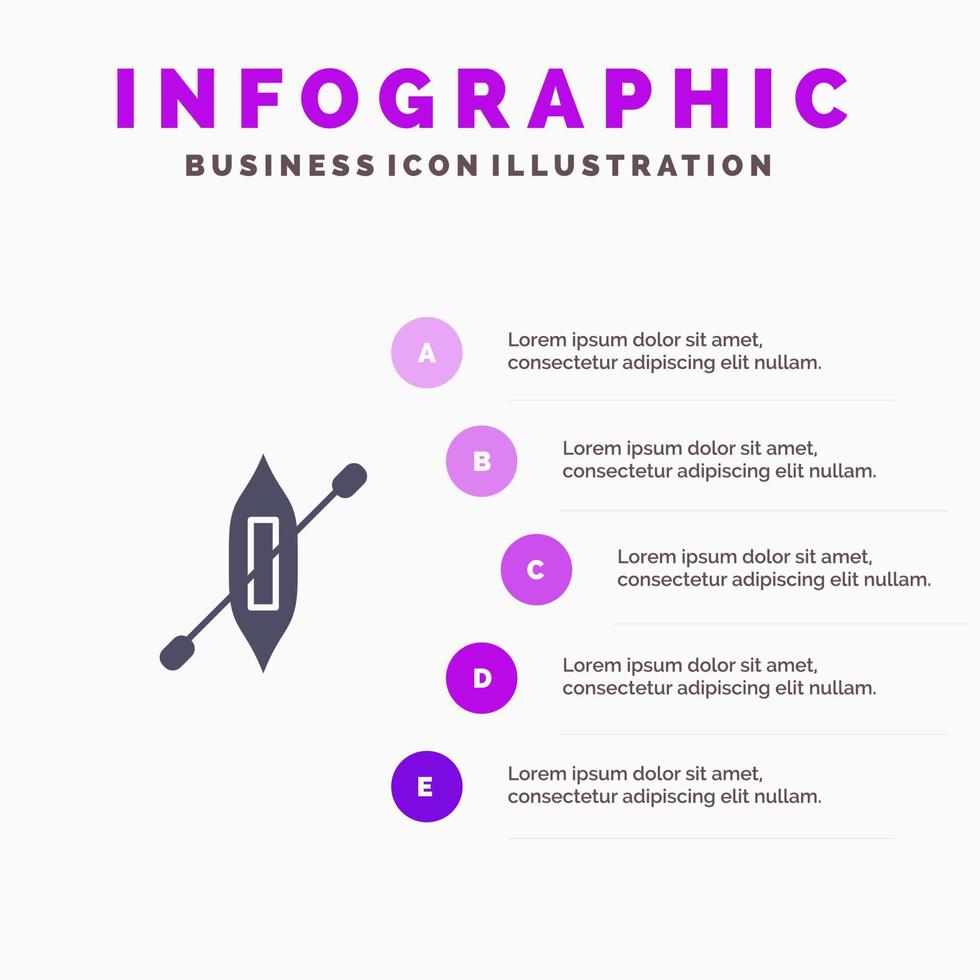 INFOGRAPHIC
BUSINESS ICON ILLUSTRATION

A
Lorem ipsum dolor sit amet, consectetur adipiscing elit nullam.

B
Lorem ipsum dolor sit amet, consectetur adipiscing elit nullam.

C
Lorem ipsum dolor sit amet, consectetur adipiscing elit nullam.

D
Lorem ipsum dolor sit amet, consectetur adipiscing elit nullam.

E
Lorem ipsum dolor sit amet, consectetur adipiscing elit nullam.