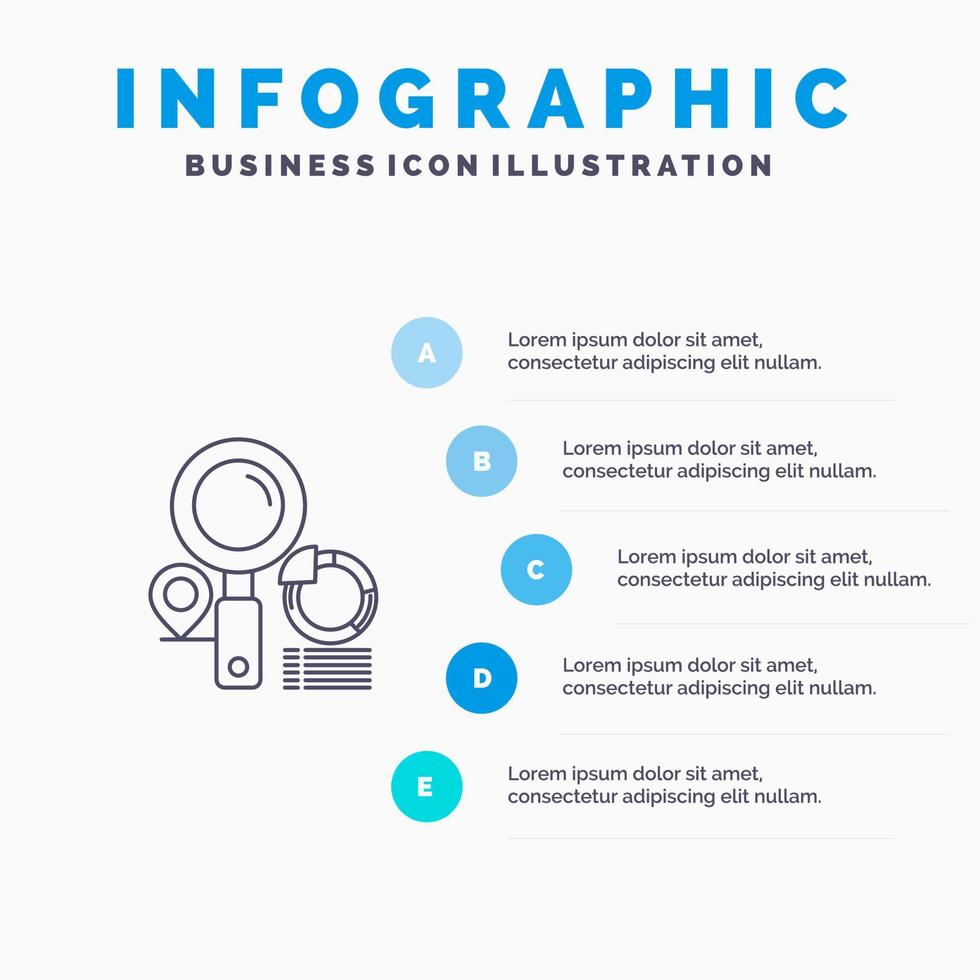 INFOGRAPHIC
BUSINESS ICON ILLUSTRATION

A
Lorem ipsum dolor sit amet, consectetur adipiscing elit nullam.

B
Lorem ipsum dolor sit amet, consectetur adipiscing elit nullam.

C
Lorem ipsum dolor sit amet, consectetur adipiscing elit nullam.

D
Lorem ipsum dolor sit amet, consectetur adipiscing elit nullam.

E
Lorem ipsum dolor sit amet, consectetur adipiscing elit nullam.