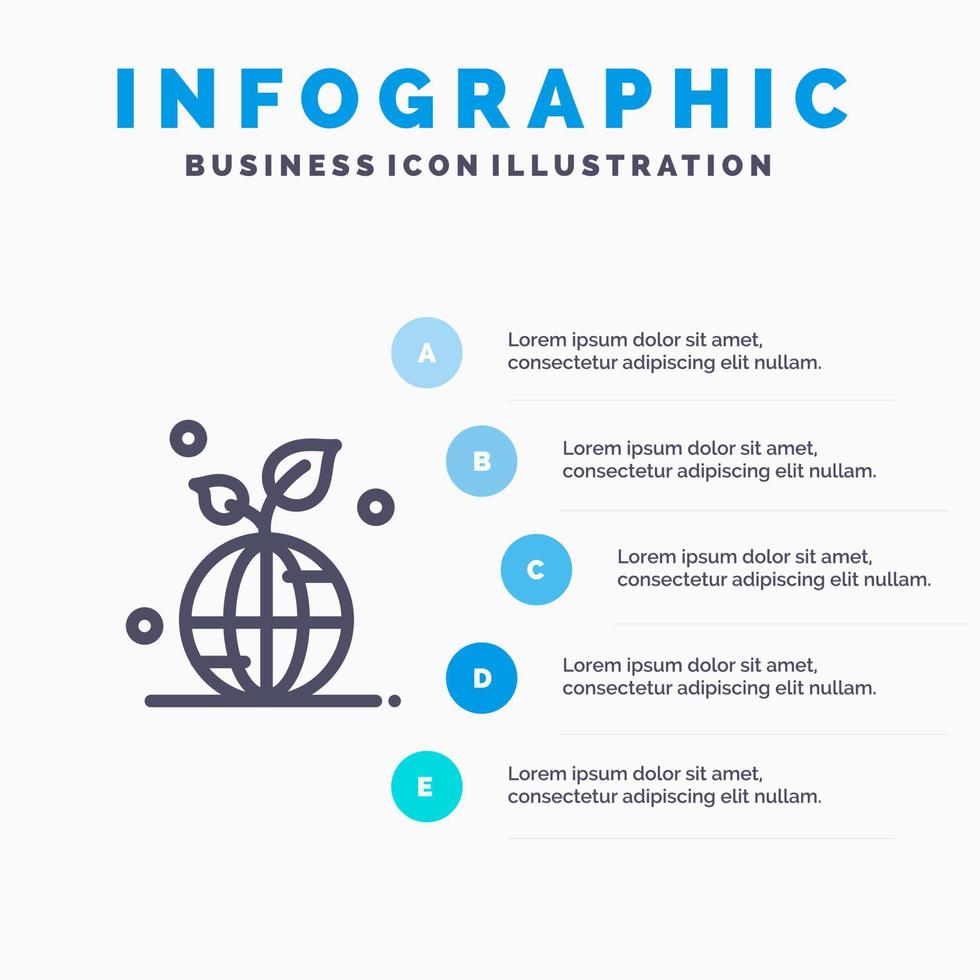 INFOGRAPHIC
BUSINESS ICON ILLUSTRATION

A
Lorem ipsum dolor sit amet, consectetur adipiscing elit nullam.

B
Lorem ipsum dolor sit amet, consectetur adipiscing elit nullam.

C
Lorem ipsum dolor sit amet, consectetur adipiscing elit nullam.

D
Lorem ipsum dolor sit amet, consectetur adipiscing elit nullam.

E
Lorem ipsum dolor sit amet, consectetur adipiscing elit nullam.