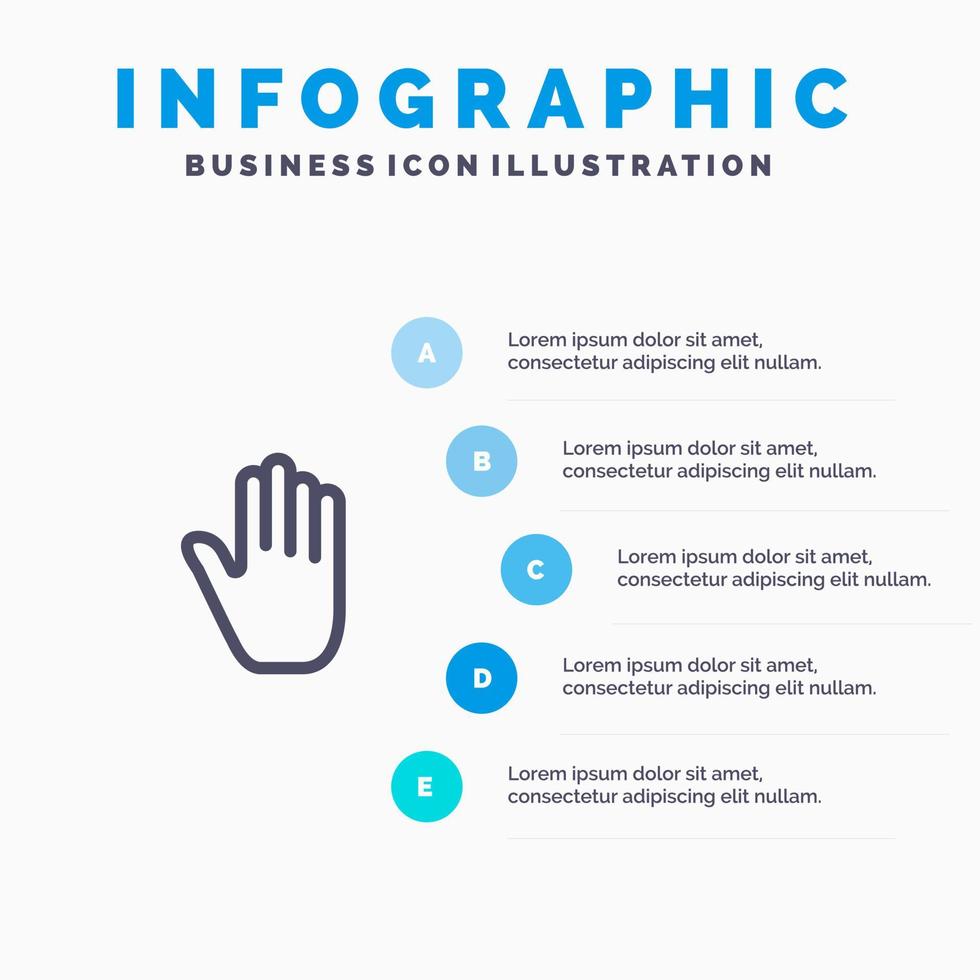 INFOGRAPHIC
BUSINESS ICON ILLUSTRATION

A
Lorem ipsum dolor sit amet, consectetur adipiscing elit nullam.

B
Lorem ipsum dolor sit amet, consectetur adipiscing elit nullam.

C
Lorem ipsum dolor sit amet, consectetur adipiscing elit nullam.

D
Lorem ipsum dolor sit amet, consectetur adipiscing elit nullam.

E
Lorem ipsum dolor sit amet, consectetur adipiscing elit nullam.