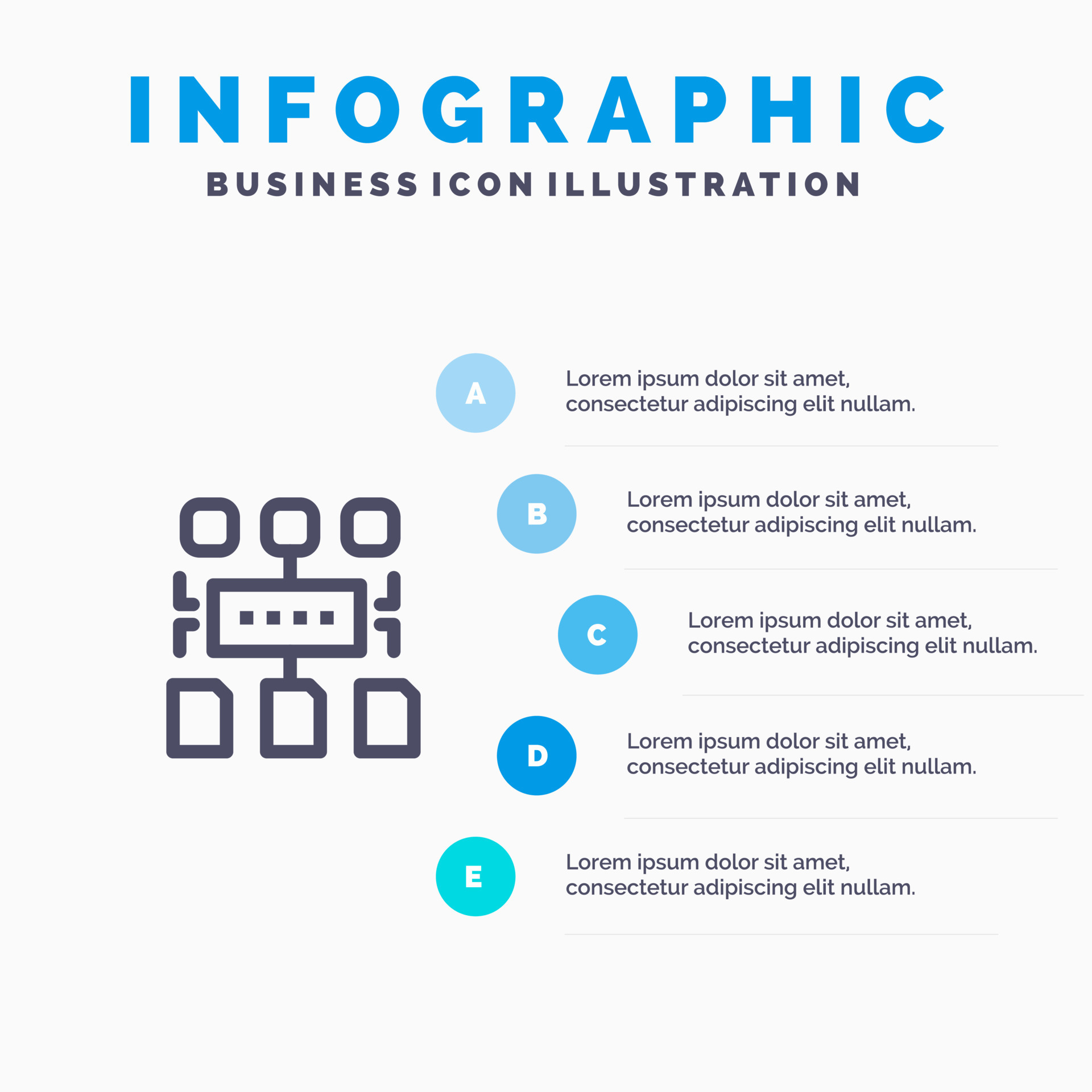 INFOGRAPHIC

BUSINESS ICON ILLUSTRATION

A

Lorem ipsum dolor sit amet, consectetur adipiscing elit nullam.

B

Lorem ipsum dolor sit amet, consectetur adipiscing elit nullam.

C

Lorem ipsum dolor sit amet, consectetur adipiscing elit nullam.

D

Lorem ipsum dolor sit amet, consectetur adipiscing elit nullam.

E

Lorem ipsum dolor sit amet, consectetur adipiscing elit nullam.