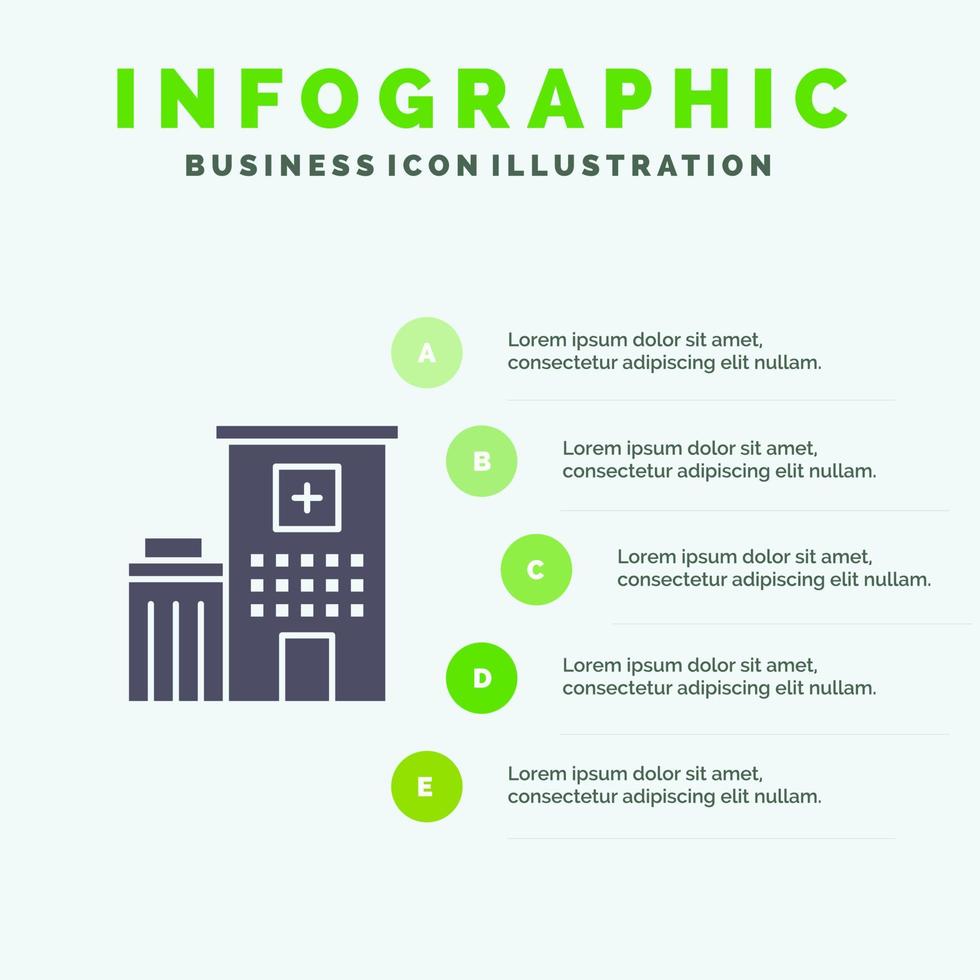 INFOGRAPHIC

BUSINESS ICON ILLUSTRATION

A

Lorem ipsum dolor sit amet, consectetur adipiscing elit nullam.

B

Lorem ipsum dolor sit amet, consectetur adipiscing elit nullam.

C

Lorem ipsum dolor sit amet, consectetur adipiscing elit nullam.

D

Lorem ipsum dolor sit amet, consectetur adipiscing elit nullam.

E

Lorem ipsum dolor sit amet, consectetur adipiscing elit nullam.