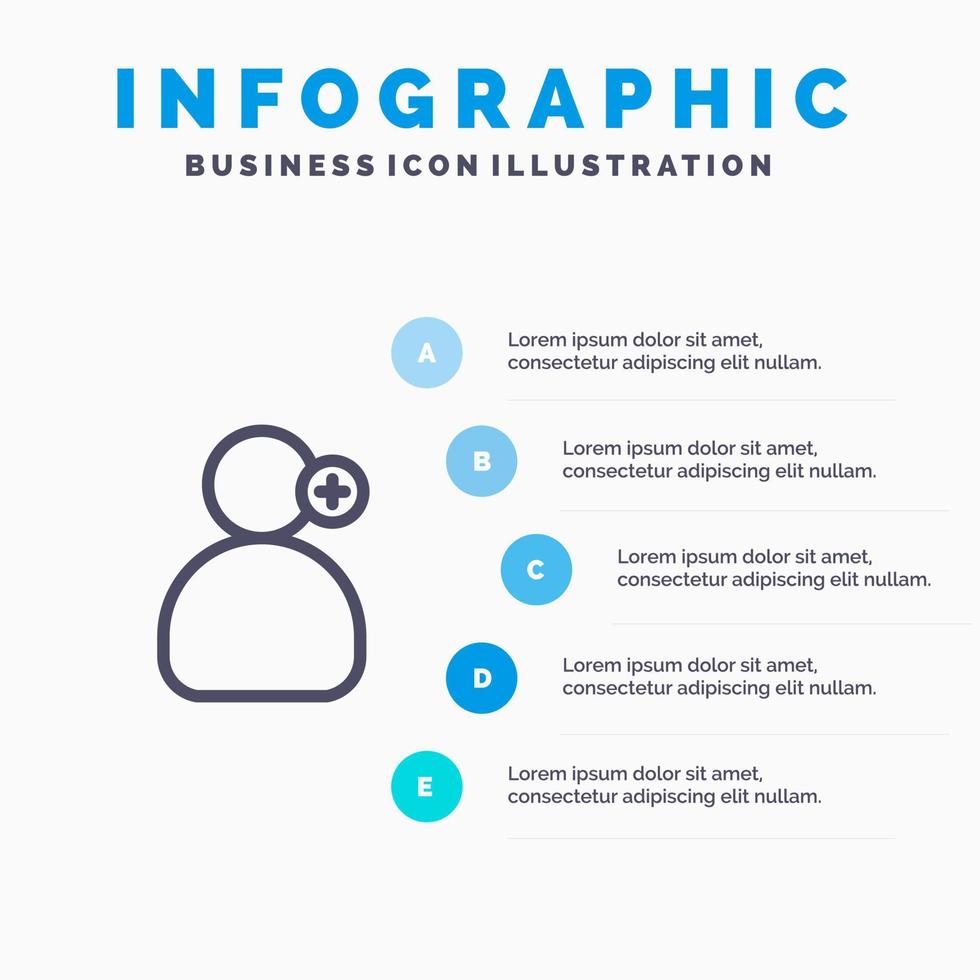 INFOGRAPHIC
BUSINESS ICON ILLUSTRATION

A
Lorem ipsum dolor sit amet, consectetur adipiscing elit nullam.

B
Lorem ipsum dolor sit amet, consectetur adipiscing elit nullam.

C
Lorem ipsum dolor sit amet, consectetur adipiscing elit nullam.

D
Lorem ipsum dolor sit amet, consectetur adipiscing elit nullam.

E
Lorem ipsum dolor sit amet, consectetur adipiscing elit nullam.