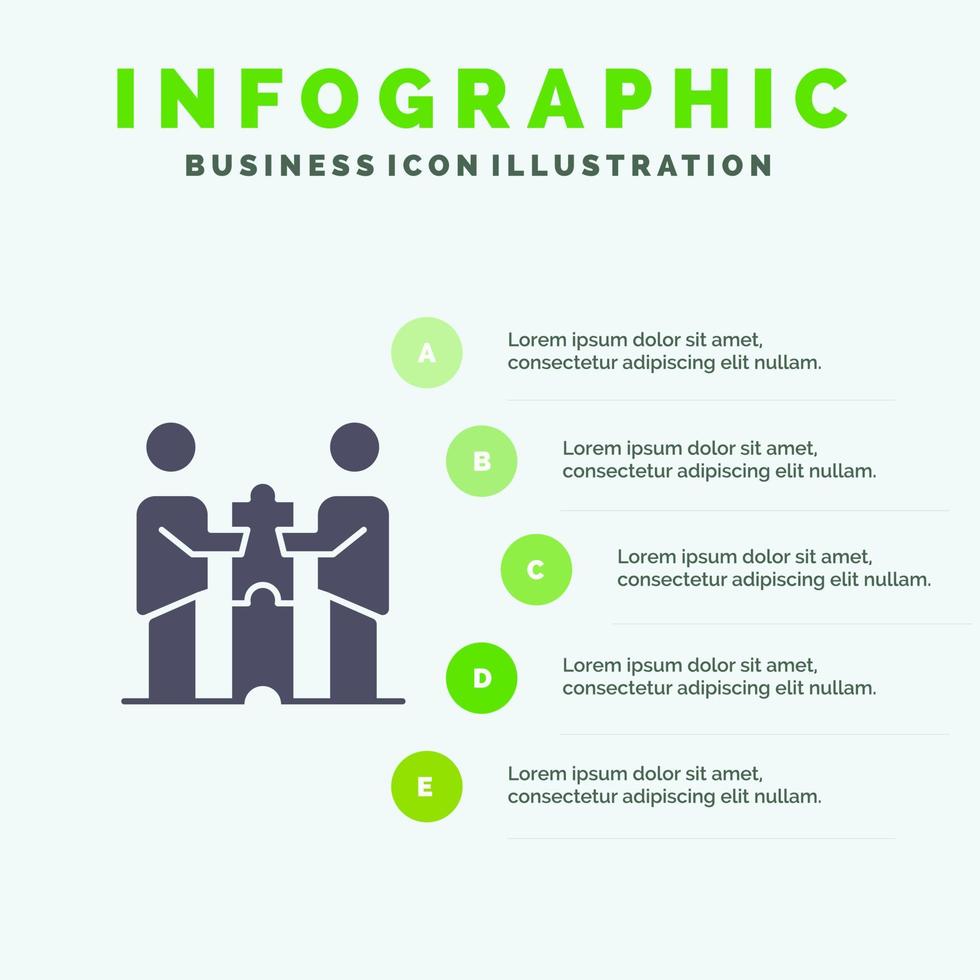 INFOGRAPHIC
BUSINESS ICON ILLUSTRATION

A
Lorem ipsum dolor sit amet, consectetur adipiscing elit nullam.

B
Lorem ipsum dolor sit amet, consectetur adipiscing elit nullam.

C
Lorem ipsum dolor sit amet, consectetur adipiscing elit nullam.

D
Lorem ipsum dolor sit amet, consectetur adipiscing elit nullam.

E
Lorem ipsum dolor sit amet, consectetur adipiscing elit nullam.