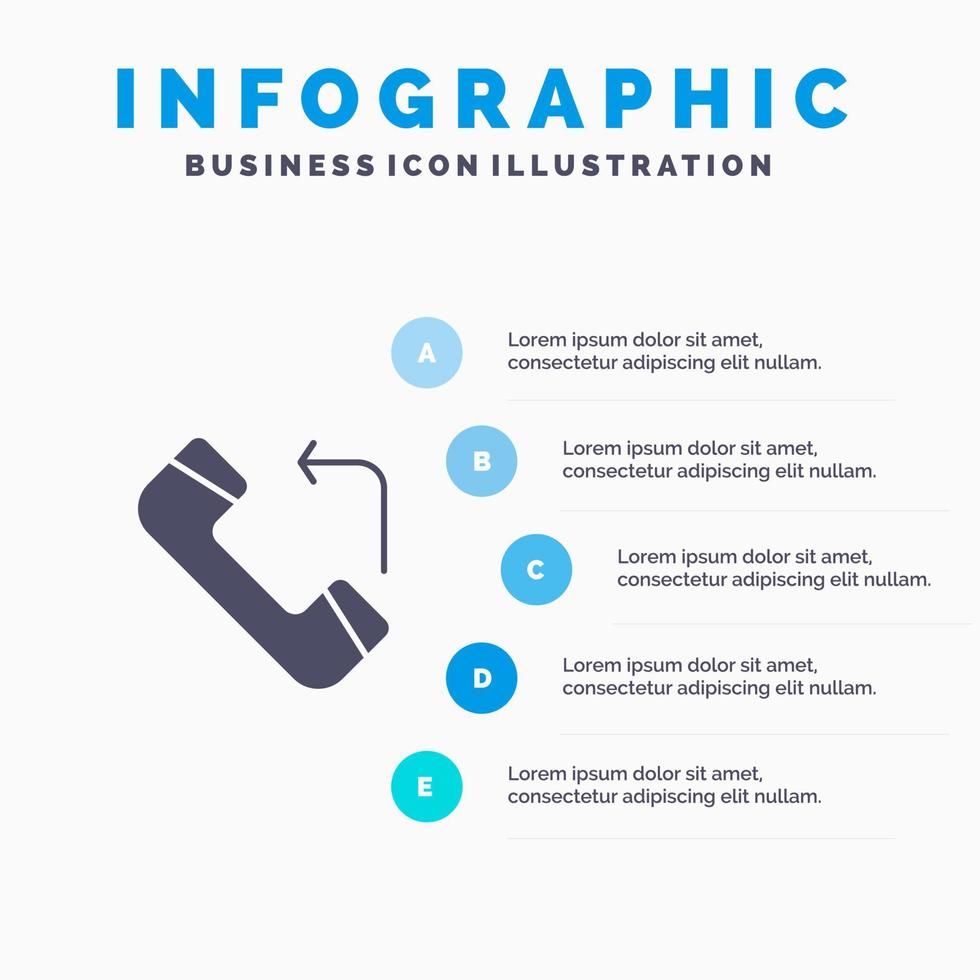 INFOGRAPHIC
BUSINESS ICON ILLUSTRATION

A
Lorem ipsum dolor sit amet, consectetur adipiscing elit nullam.

B
Lorem ipsum dolor sit amet, consectetur adipiscing elit nullam.

C
Lorem ipsum dolor sit amet, consectetur adipiscing elit nullam.

D
Lorem ipsum dolor sit amet, consectetur adipiscing elit nullam.

E
Lorem ipsum dolor sit amet, consectetur adipiscing elit nullam.