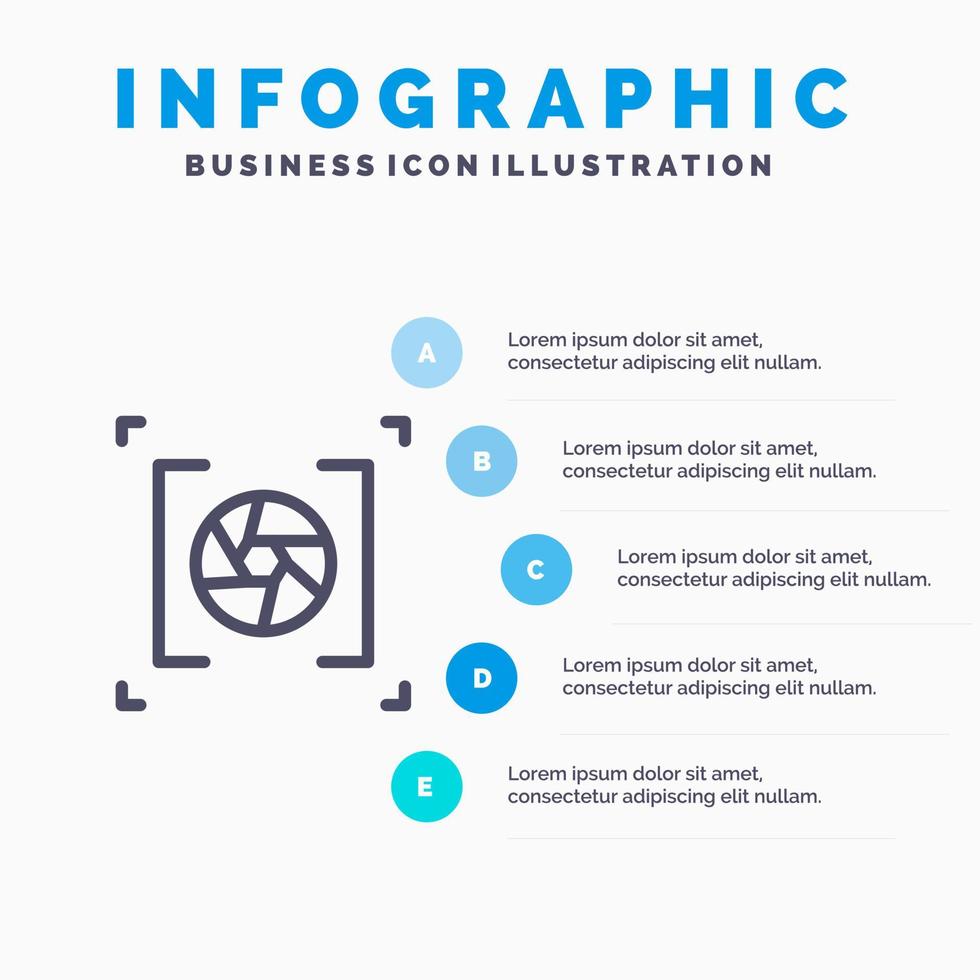 INFOGRAPHIC
BUSINESS ICON ILLUSTRATION

A
Lorem ipsum dolor sit amet, consectetur adipiscing elit nullam.

B
Lorem ipsum dolor sit amet, consectetur adipiscing elit nullam.

C
Lorem ipsum dolor sit amet, consectetur adipiscing elit nullam.

D
Lorem ipsum dolor sit amet, consectetur adipiscing elit nullam.

E
Lorem ipsum dolor sit amet, consectetur adipiscing elit nullam.