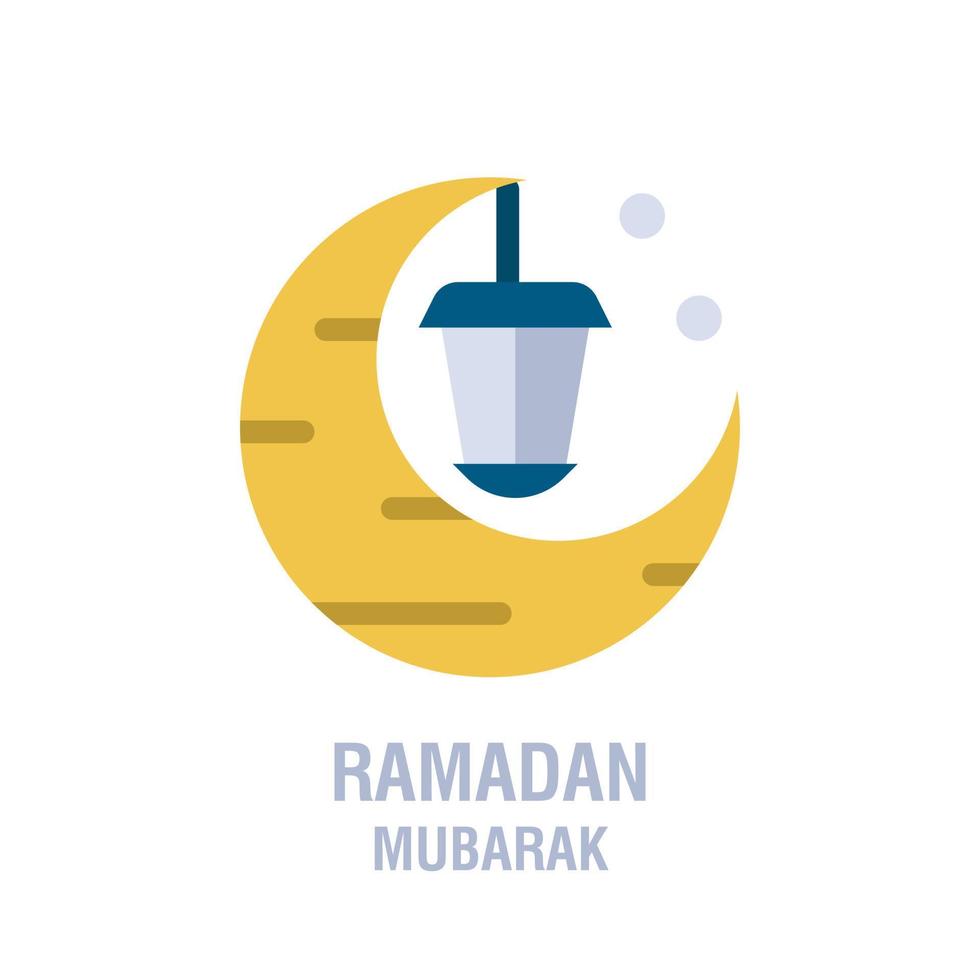 RAMADAN
MUBARAK