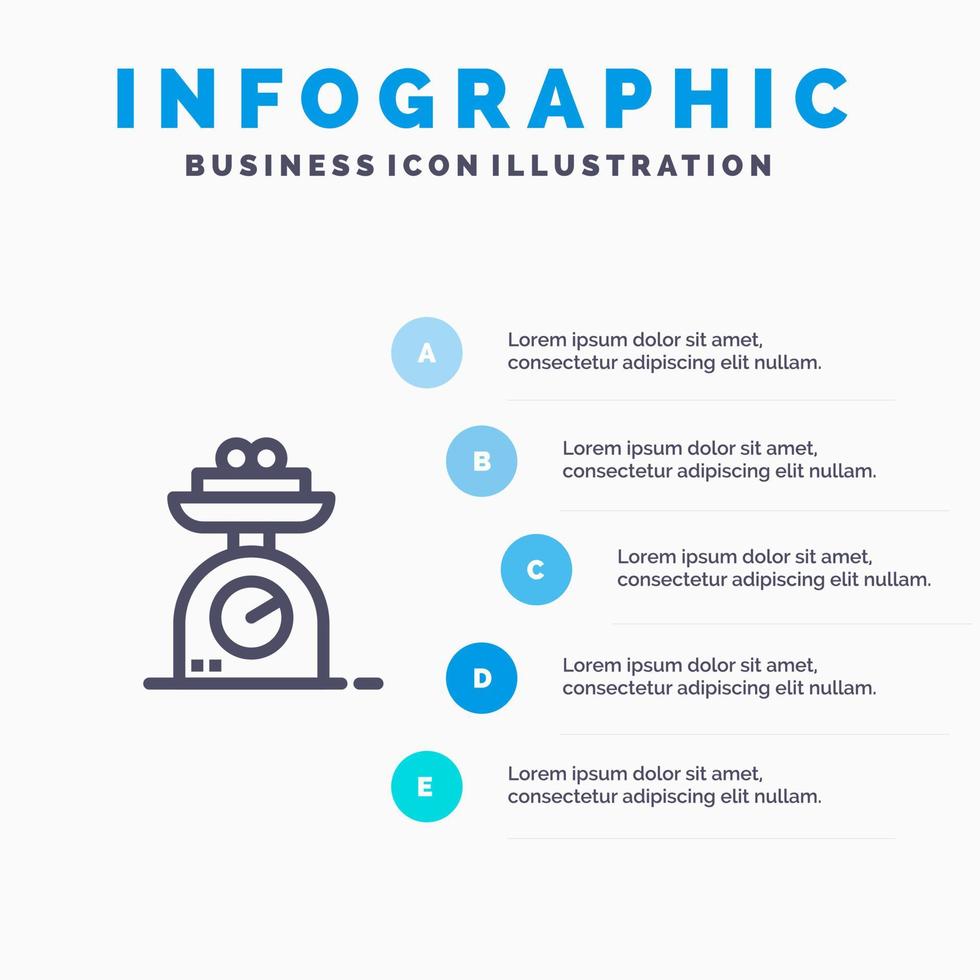 INFOGRAPHIC
BUSINESS ICON ILLUSTRATION

A
Lorem ipsum dolor sit amet, consectetur adipiscing elit nullam.

B
Lorem ipsum dolor sit amet, consectetur adipiscing elit nullam.

C
Lorem ipsum dolor sit amet, consectetur adipiscing elit nullam.

D
Lorem ipsum dolor sit amet, consectetur adipiscing elit nullam.

E
Lorem ipsum dolor sit amet, consectetur adipiscing elit nullam.