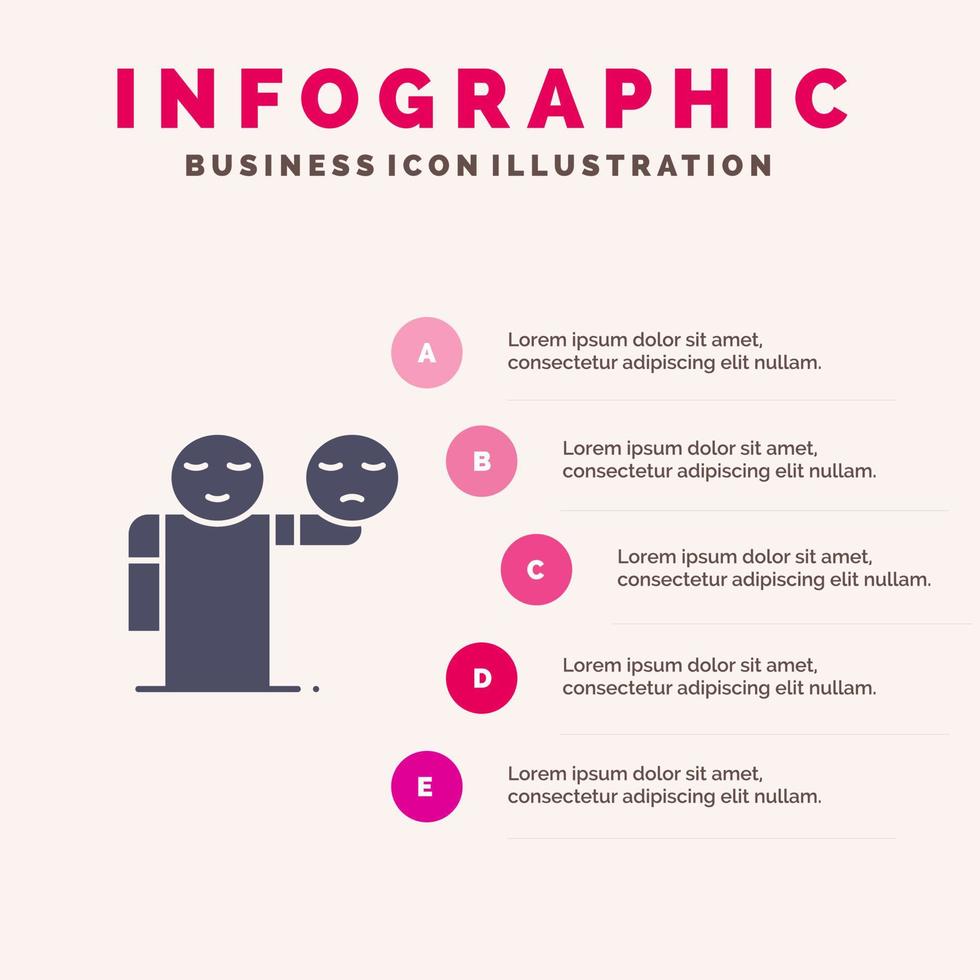 INFOGRAPHIC
BUSINESS ICON ILLUSTRATION

A
Lorem ipsum dolor sit amet, consectetur adipiscing elit nullam.

B
Lorem ipsum dolor sit amet, consectetur adipiscing elit nullam.

C
Lorem ipsum dolor sit amet, consectetur adipiscing elit nullam.

D
Lorem ipsum dolor sit amet, consectetur adipiscing elit nullam.

E
Lorem ipsum dolor sit amet, consectetur adipiscing elit nullam.