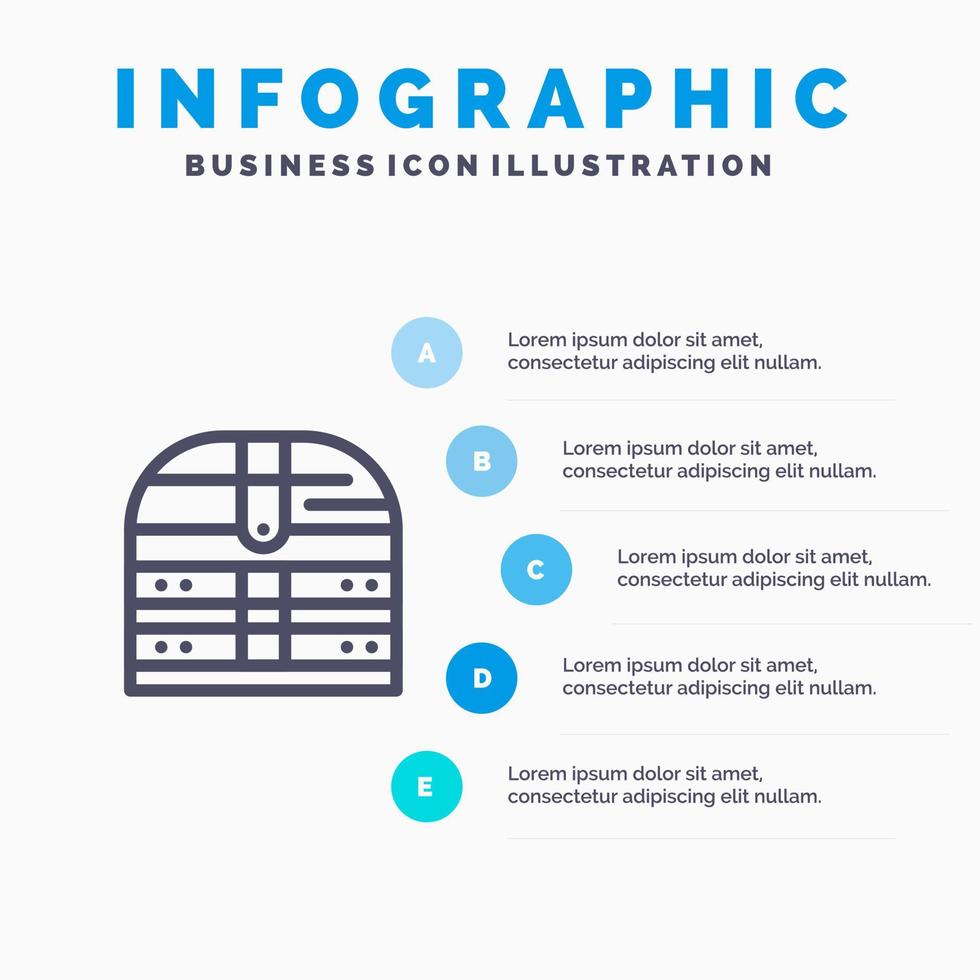 INFOGRAPHIC

BUSINESS ICON ILLUSTRATION

A

Lorem ipsum dolor sit amet, consectetur adipiscing elit nullam.

B

Lorem ipsum dolor sit amet, consectetur adipiscing elit nullam.

C

Lorem ipsum dolor sit amet, consectetur adipiscing elit nullam.

D

Lorem ipsum dolor sit amet, consectetur adipiscing elit nullam.

E

Lorem ipsum dolor sit amet, consectetur adipiscing elit nullam.