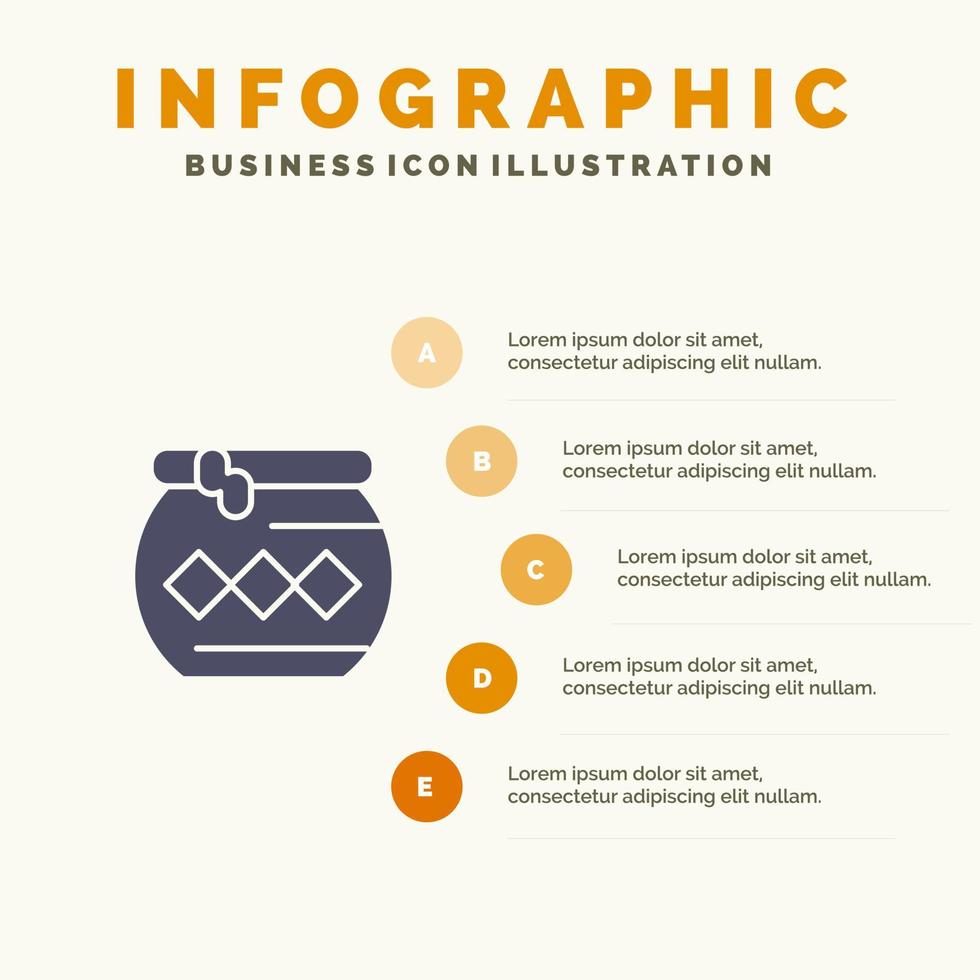 INFOGRAPHIC
BUSINESS ICON ILLUSTRATION

A
Lorem ipsum dolor sit amet, consectetur adipiscing elit nullam.

B
Lorem ipsum dolor sit amet, consectetur adipiscing elit nullam.

C
Lorem ipsum dolor sit amet, consectetur adipiscing elit nullam.

D
Lorem ipsum dolor sit amet, consectetur adipiscing elit nullam.

E
Lorem ipsum dolor sit amet, consectetur adipiscing elit nullam.