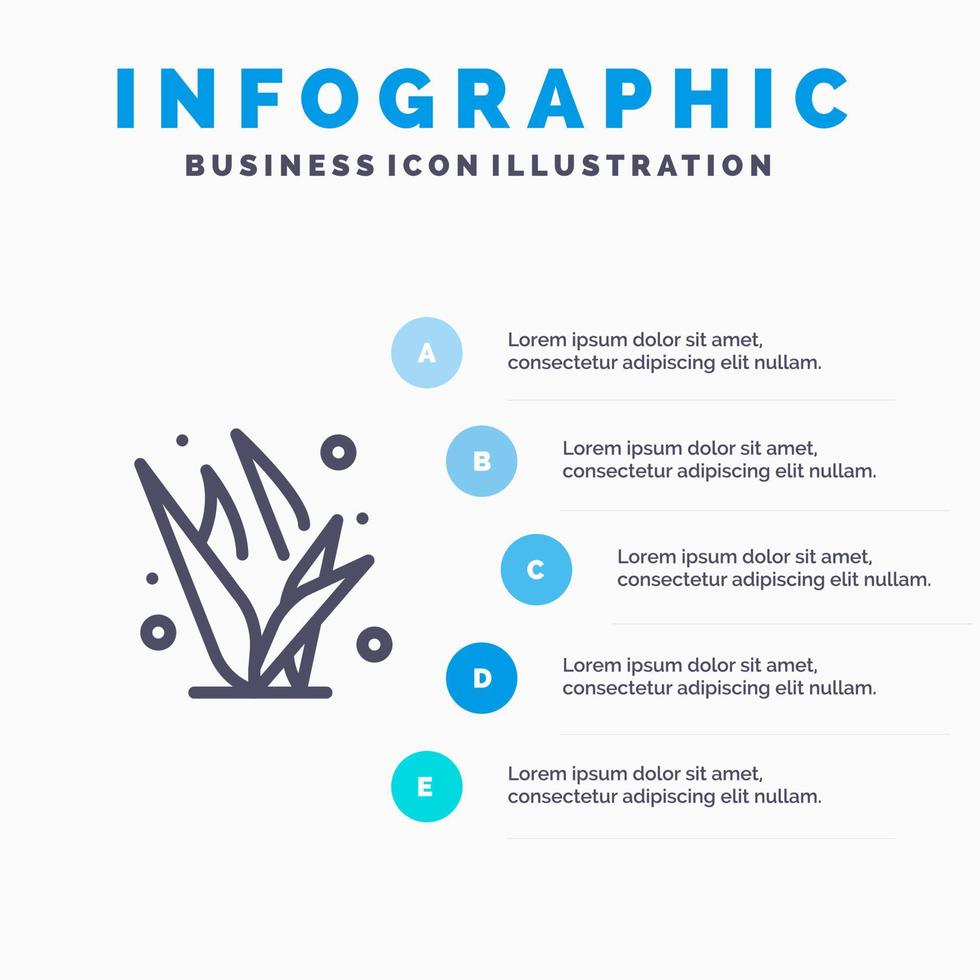 INFOGRAPHIC
BUSINESS ICON ILLUSTRATION

A
Lorem ipsum dolor sit amet, consectetur adipiscing elit nullam.

B
Lorem ipsum dolor sit amet, consectetur adipiscing elit nullam.

C
Lorem ipsum dolor sit amet, consectetur adipiscing elit nullam.

D
Lorem ipsum dolor sit amet, consectetur adipiscing elit nullam.

E
Lorem ipsum dolor sit amet, consectetur adipiscing elit nullam.