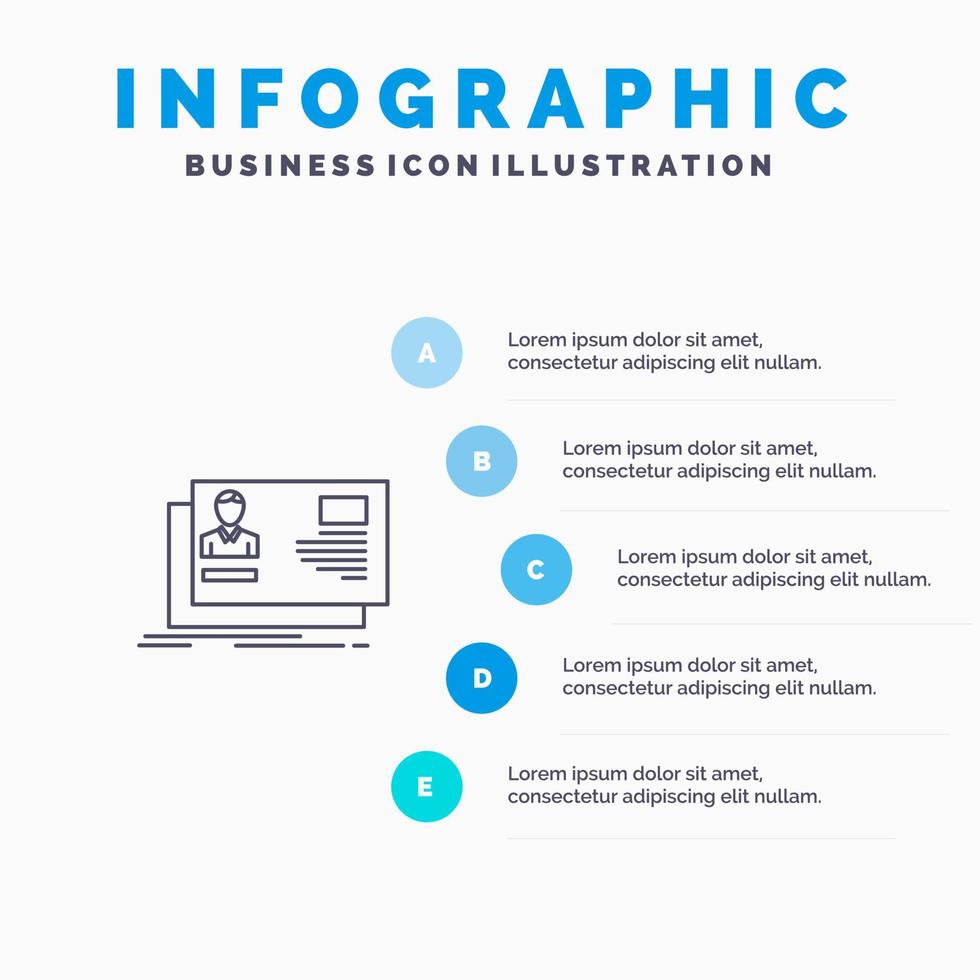 INFOGRAPHIC
BUSINESS ICON ILLUSTRATION

A
Lorem ipsum dolor sit amet, consectetur adipiscing elit nullam.

B
Lorem ipsum dolor sit amet, consectetur adipiscing elit nullam.

C
Lorem ipsum dolor sit amet, consectetur adipiscing elit nullam.

D
Lorem ipsum dolor sit amet, consectetur adipiscing elit nullam.

E
Lorem ipsum dolor sit amet, consectetur adipiscing elit nullam.