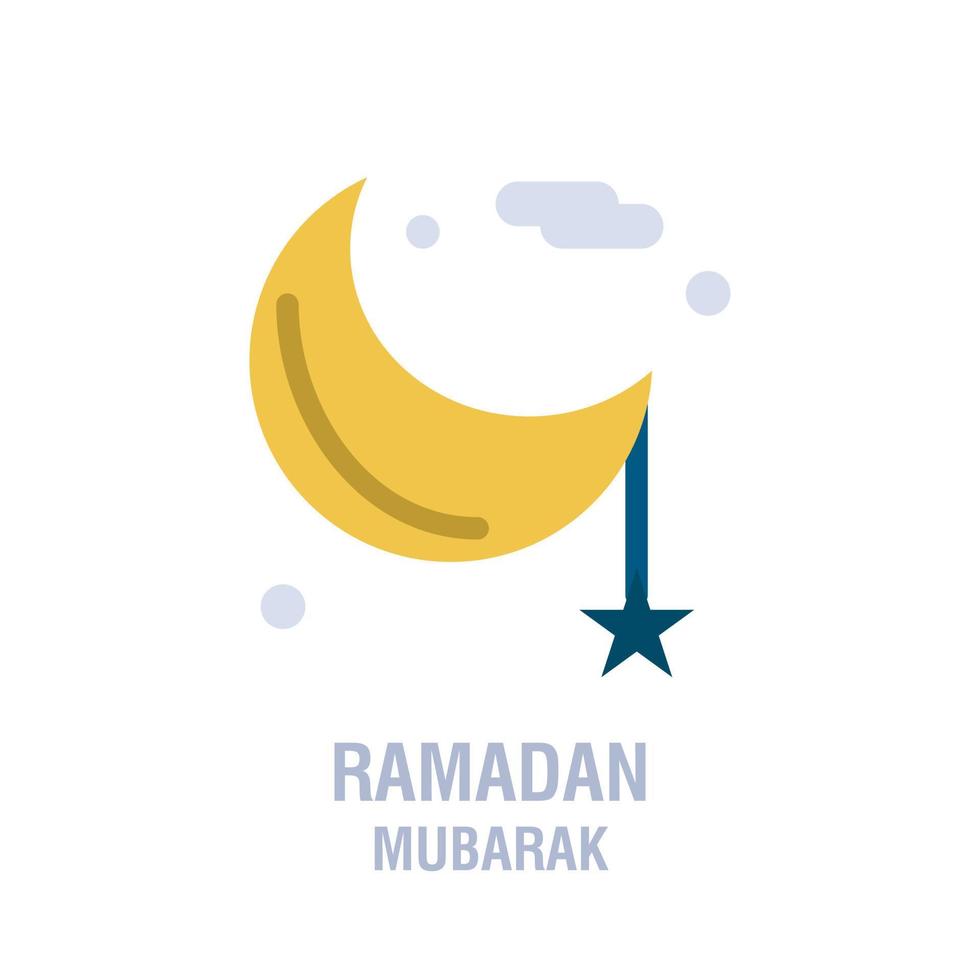 RAMADAN
MUBARAK