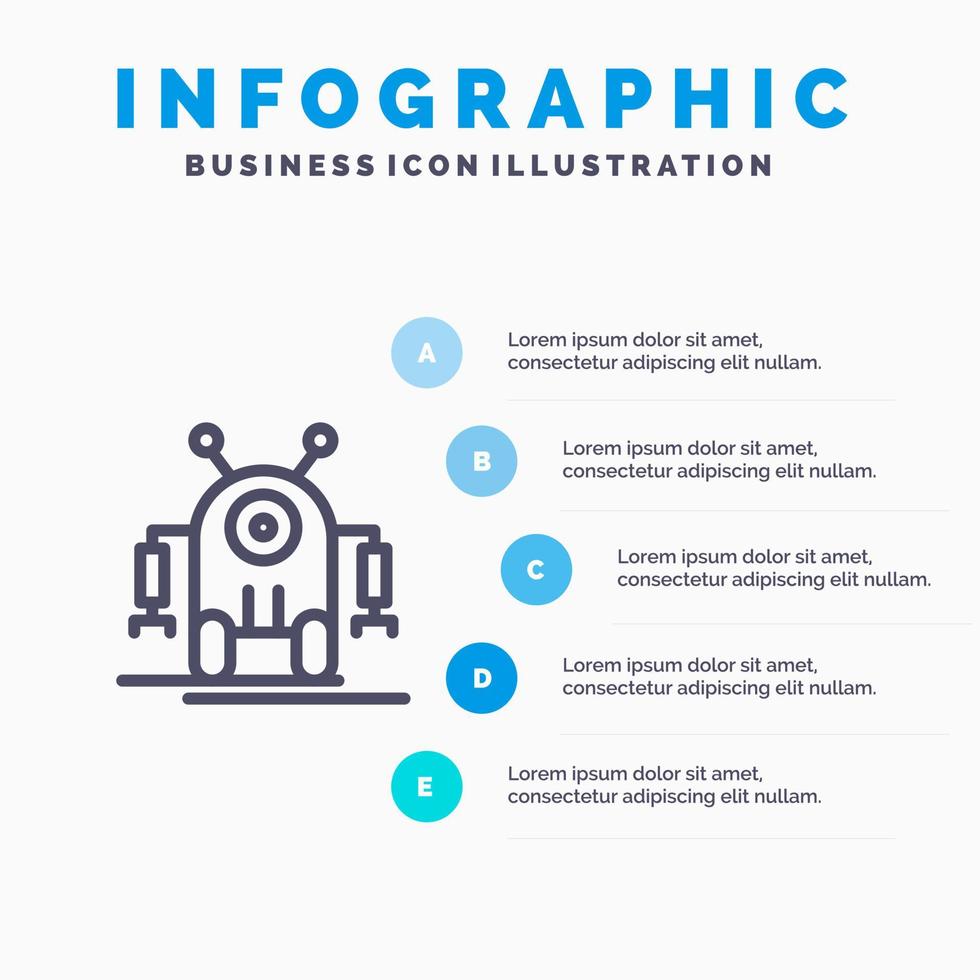 INFOGRAPHIC
BUSINESS ICON ILLUSTRATION

A
Lorem ipsum dolor sit amet, consectetur adipiscing elit nullam.

B
Lorem ipsum dolor sit amet, consectetur adipiscing elit nullam.

C
Lorem ipsum dolor sit amet, consectetur adipiscing elit nullam.

D
Lorem ipsum dolor sit amet, consectetur adipiscing elit nullam.

E
Lorem ipsum dolor sit amet, consectetur adipiscing elit nullam.