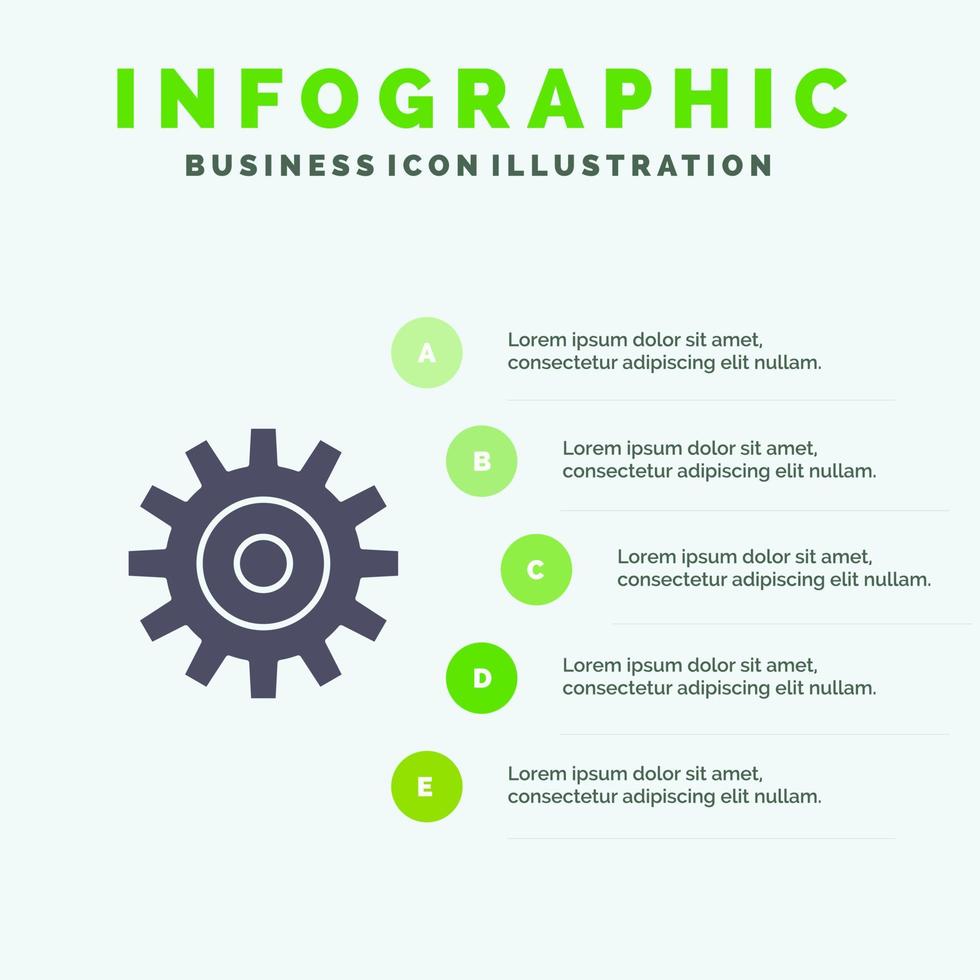 INFOGRAPHIC
BUSINESS ICON ILLUSTRATION

A
Lorem ipsum dolor sit amet, consectetur adipiscing elit nullam.

B
Lorem ipsum dolor sit amet, consectetur adipiscing elit nullam.

C
Lorem ipsum dolor sit amet, consectetur adipiscing elit nullam.

D
Lorem ipsum dolor sit amet, consectetur adipiscing elit nullam.

E
Lorem ipsum dolor sit amet, consectetur adipiscing elit nullam.