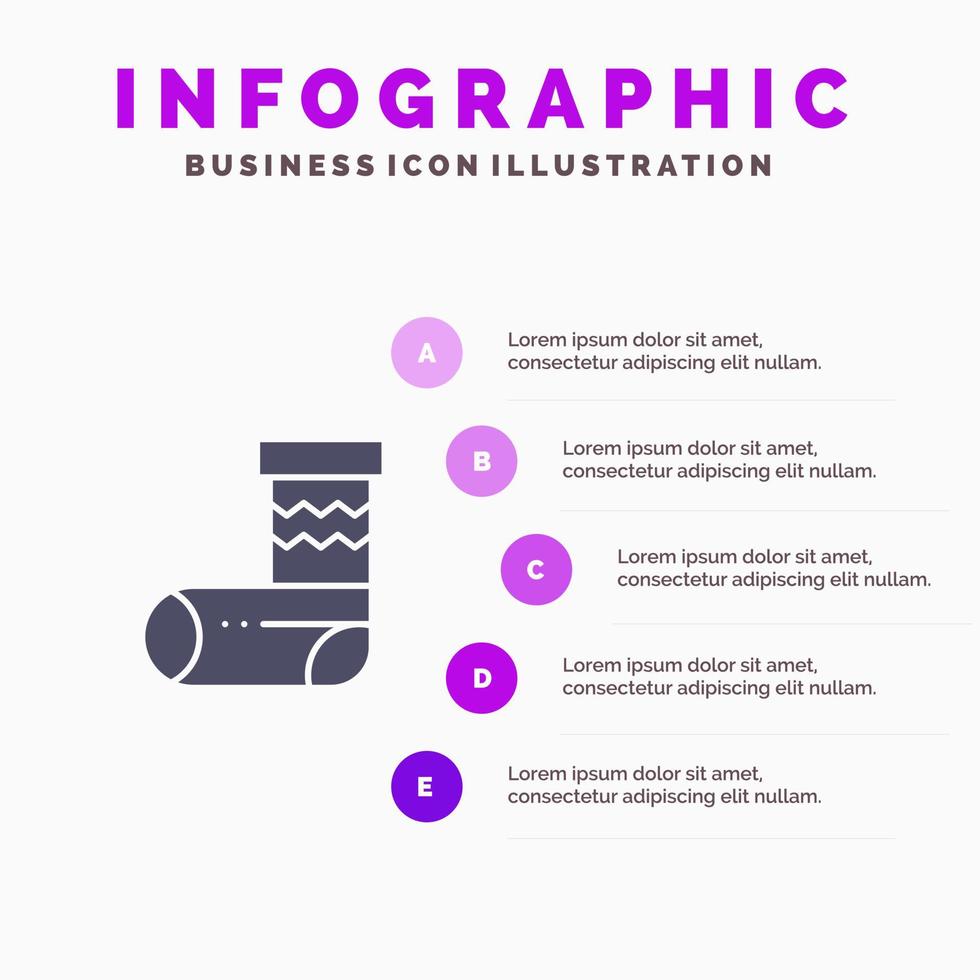 INFOGRAPHIC
BUSINESS ICON ILLUSTRATION

A
Lorem ipsum dolor sit amet, consectetur adipiscing elit nullam.

B
Lorem ipsum dolor sit amet, consectetur adipiscing elit nullam.

C
Lorem ipsum dolor sit amet, consectetur adipiscing elit nullam.

D
Lorem ipsum dolor sit amet, consectetur adipiscing elit nullam.

E
Lorem ipsum dolor sit amet, consectetur adipiscing elit nullam.