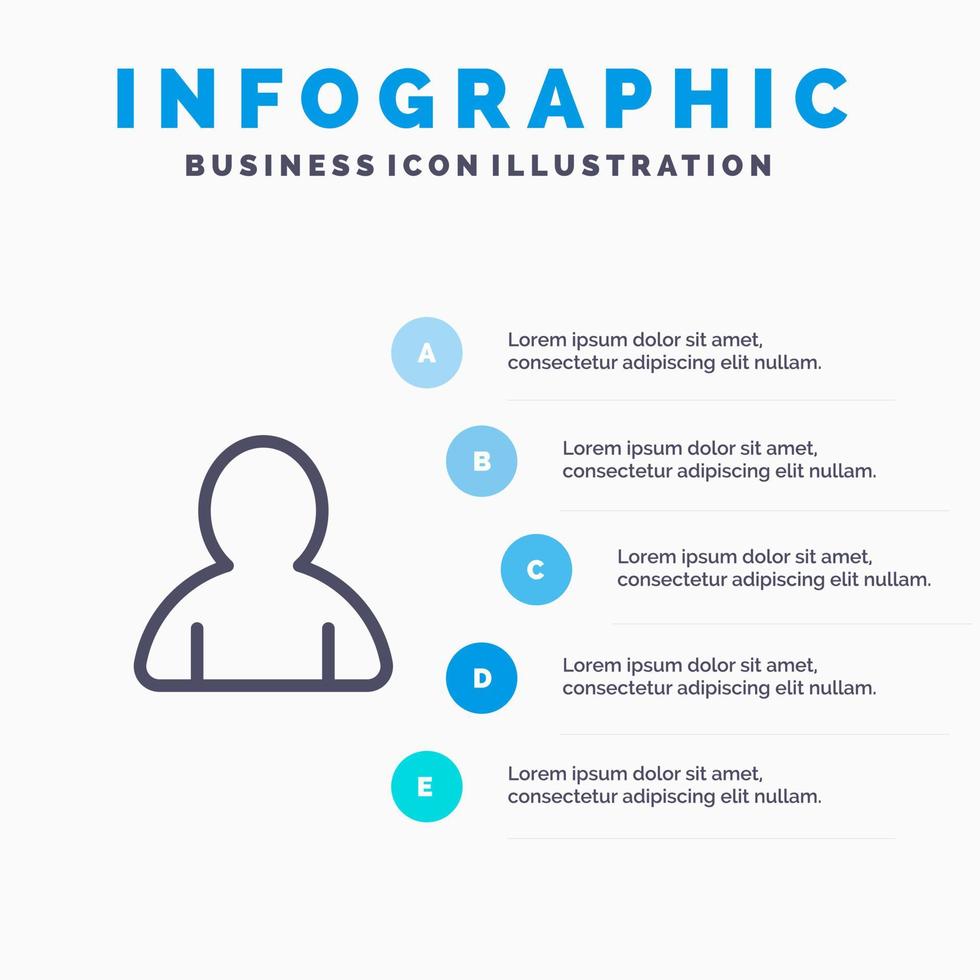 INFOGRAPHIC
BUSINESS ICON ILLUSTRATION

A
Lorem ipsum dolor sit amet, consectetur adipiscing elit nullam.

B
Lorem ipsum dolor sit amet, consectetur adipiscing elit nullam.

C
Lorem ipsum dolor sit amet, consectetur adipiscing elit nullam.

D
Lorem ipsum dolor sit amet, consectetur adipiscing elit nullam.

E
Lorem ipsum dolor sit amet, consectetur adipiscing elit nullam.