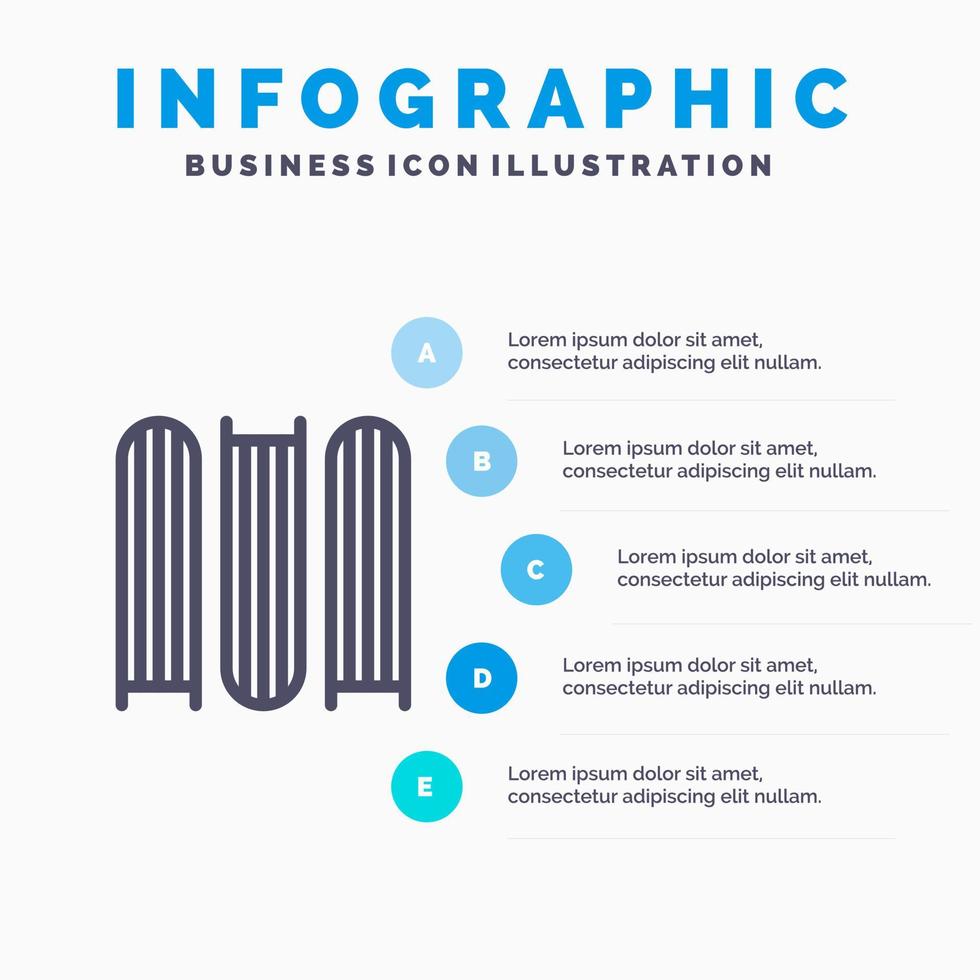 INFOGRAPHIC
BUSINESS ICON ILLUSTRATION

A
Lorem ipsum dolor sit amet, consectetur adipiscing elit nullam.

B
Lorem ipsum dolor sit amet, consectetur adipiscing elit nullam.

C
Lorem ipsum dolor sit amet, consectetur adipiscing elit nullam.

D
Lorem ipsum dolor sit amet, consectetur adipiscing elit nullam.

E
Lorem ipsum dolor sit amet, consectetur adipiscing elit nullam.