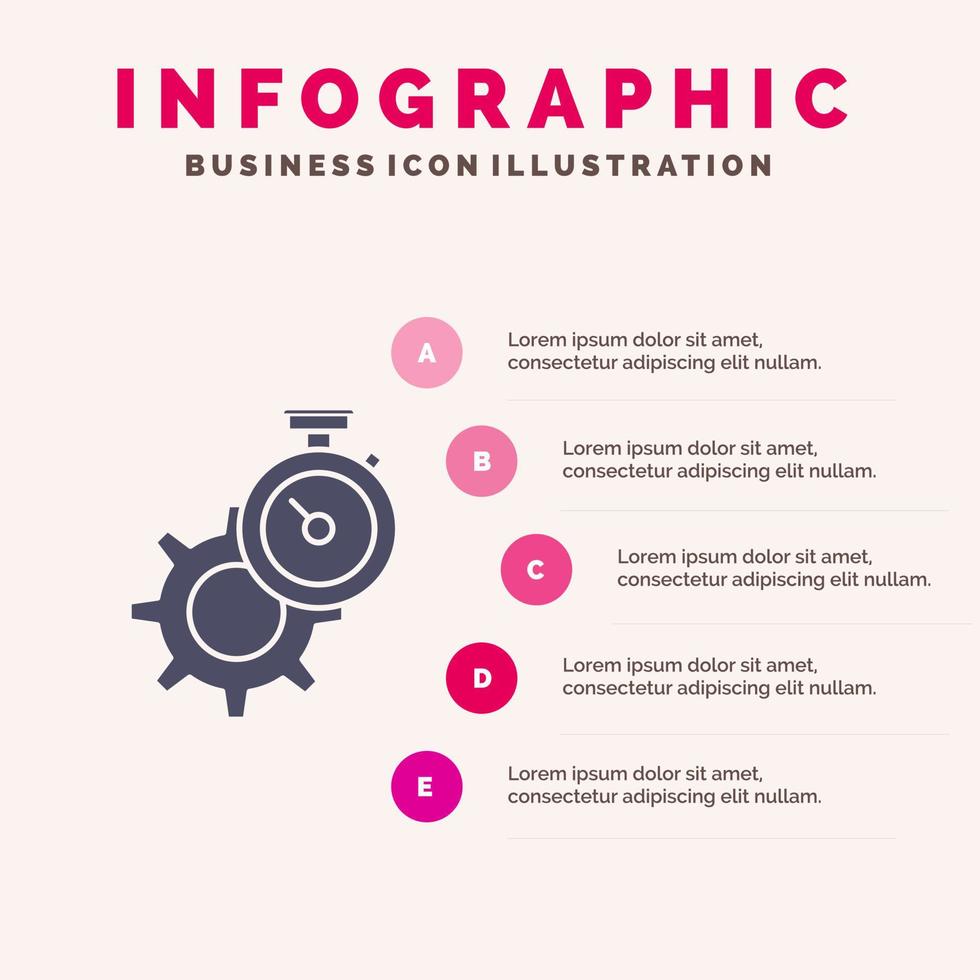 INFOGRAPHIC
BUSINESS ICON ILLUSTRATION

A
Lorem ipsum dolor sit amet, consectetur adipiscing elit nullam.

B
Lorem ipsum dolor sit amet, consectetur adipiscing elit nullam.

C
Lorem ipsum dolor sit amet, consectetur adipiscing elit nullam.

D
Lorem ipsum dolor sit amet, consectetur adipiscing elit nullam.

E
Lorem ipsum dolor sit amet, consectetur adipiscing elit nullam.