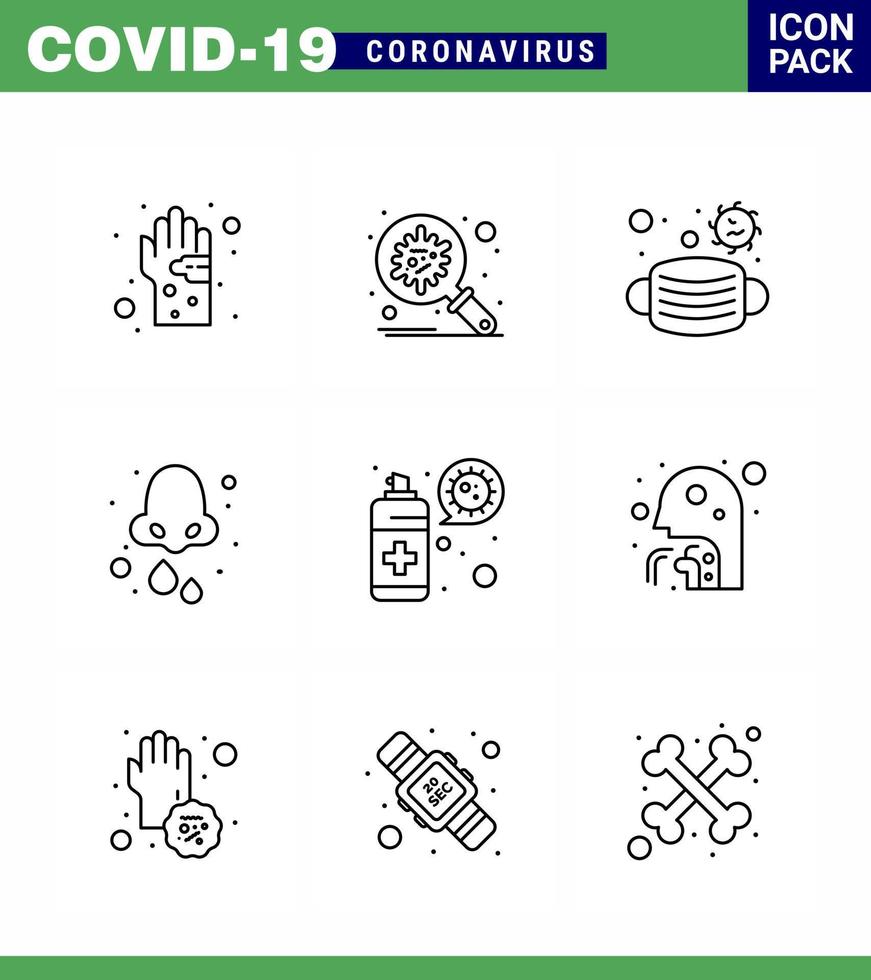 COVID-19 CORONAVIRUS

ICON PACK

20 SEC