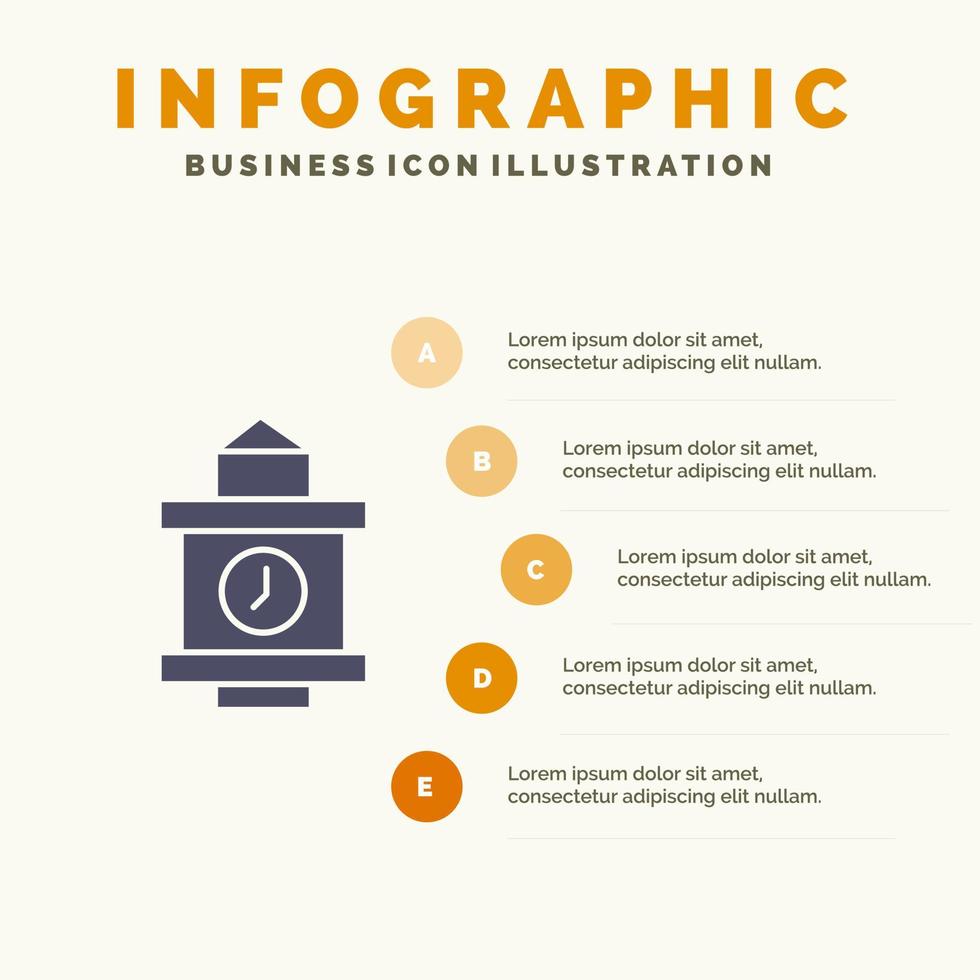 INFOGRAPHIC
BUSINESS ICON ILLUSTRATION

A
Lorem ipsum dolor sit amet, consectetur adipiscing elit nullam.

B
Lorem ipsum dolor sit amet, consectetur adipiscing elit nullam.

C
Lorem ipsum dolor sit amet, consectetur adipiscing elit nullam.

D
Lorem ipsum dolor sit amet, consectetur adipiscing elit nullam.

E
Lorem ipsum dolor sit amet, consectetur adipiscing elit nullam.