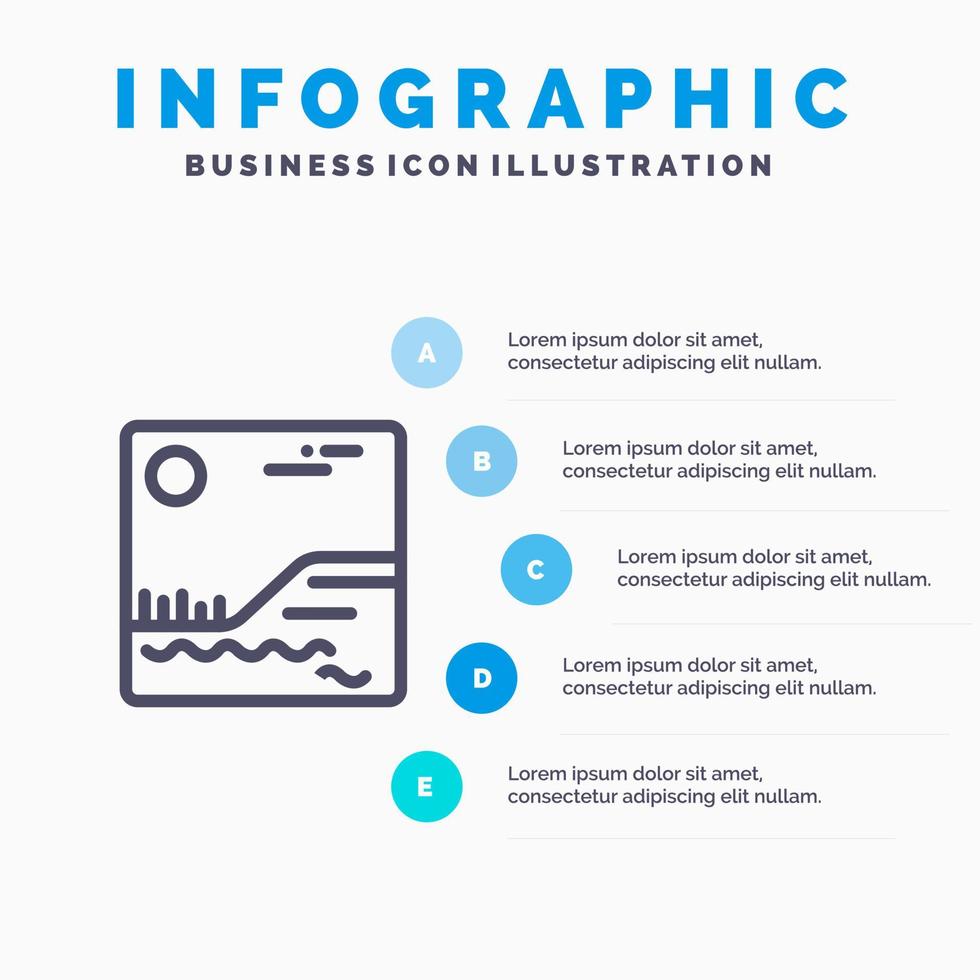 INFOGRAPHIC
BUSINESS ICON ILLUSTRATION

A
Lorem ipsum dolor sit amet, consectetur adipiscing elit nullam.

B
Lorem ipsum dolor sit amet, consectetur adipiscing elit nullam.

C
Lorem ipsum dolor sit amet, consectetur adipiscing elit nullam.

D
Lorem ipsum dolor sit amet, consectetur adipiscing elit nullam.

E
Lorem ipsum dolor sit amet, consectetur adipiscing elit nullam.