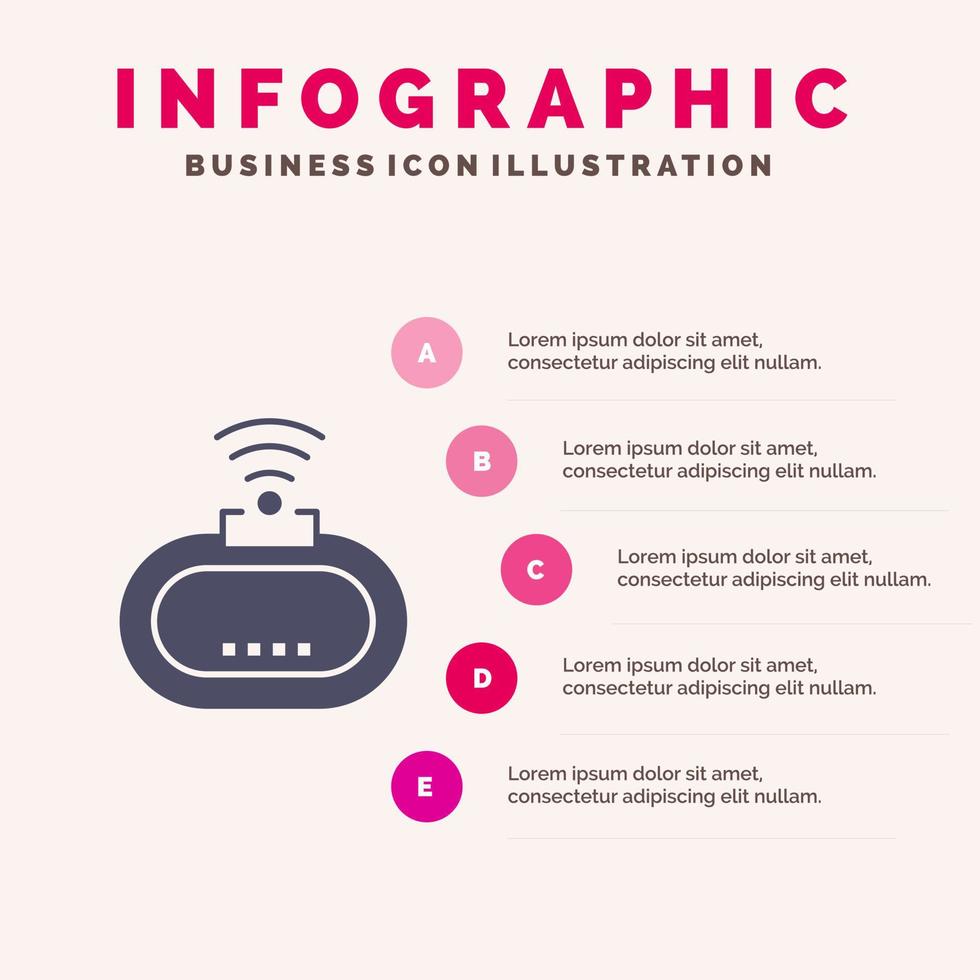 INFOGRAPHIC
BUSINESS ICON ILLUSTRATION

A
Lorem ipsum dolor sit amet, consectetur adipiscing elit nullam.

B
Lorem ipsum dolor sit amet, consectetur adipiscing elit nullam.

C
Lorem ipsum dolor sit amet, consectetur adipiscing elit nullam.

D
Lorem ipsum dolor sit amet, consectetur adipiscing elit nullam.

E
Lorem ipsum dolor sit amet, consectetur adipiscing elit nullam.