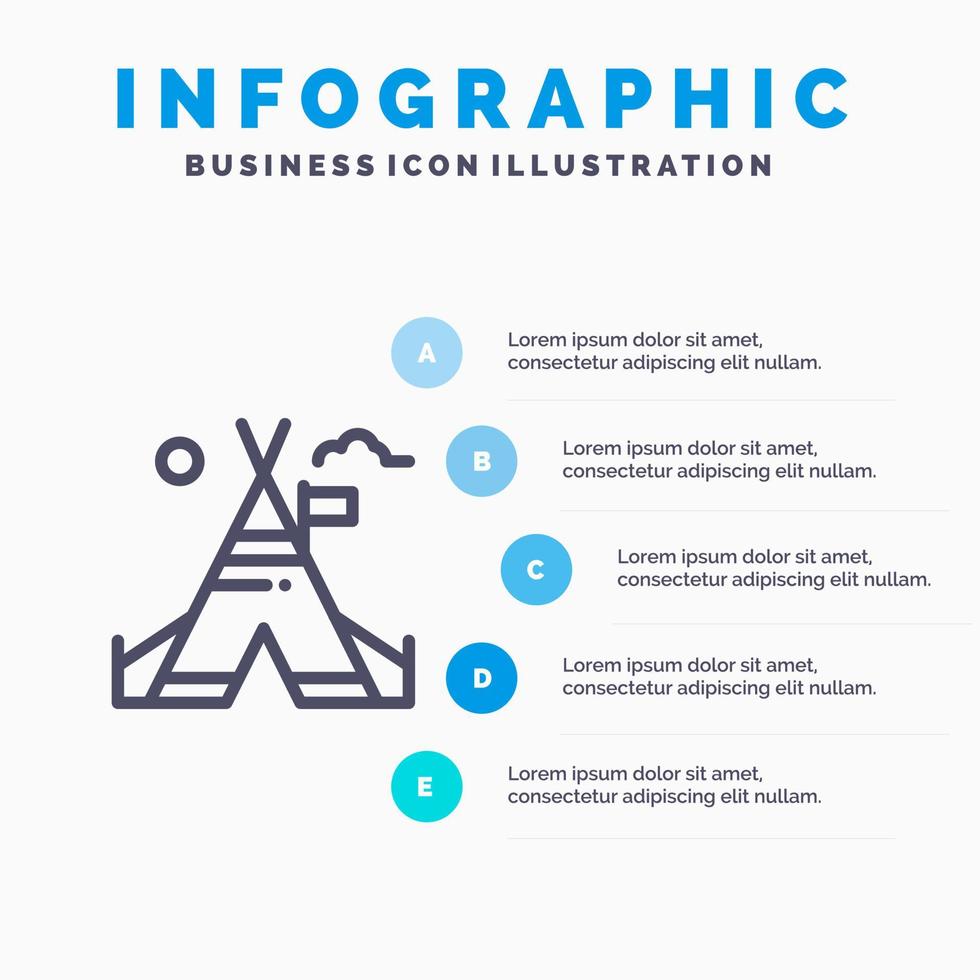 INFOGRAPHIC
BUSINESS ICON ILLUSTRATION

A
Lorem ipsum dolor sit amet, consectetur adipiscing elit nullam.

B
Lorem ipsum dolor sit amet, consectetur adipiscing elit nullam.

C
Lorem ipsum dolor sit amet, consectetur adipiscing elit nullam.

D
Lorem ipsum dolor sit amet, consectetur adipiscing elit nullam.

E
Lorem ipsum dolor sit amet, consectetur adipiscing elit nullam.