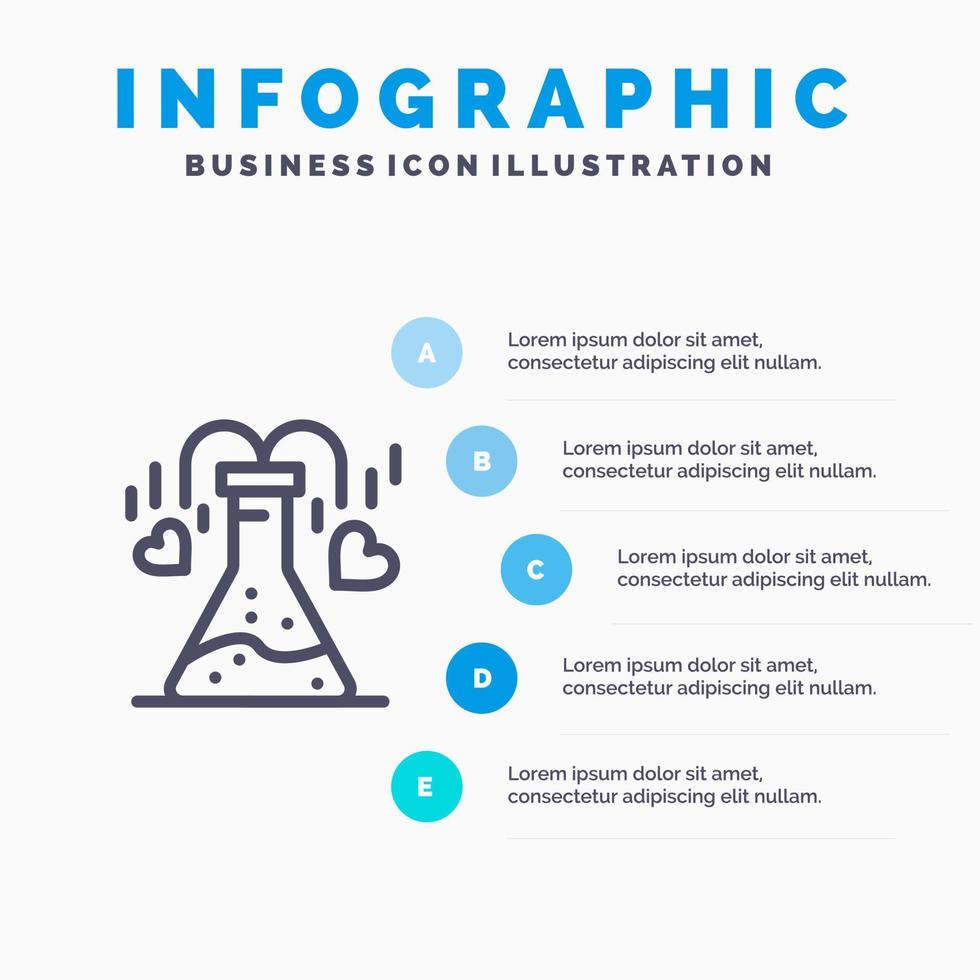 INFOGRAPHIC
BUSINESS ICON ILLUSTRATION

A
Lorem ipsum dolor sit amet, consectetur adipiscing elit nullam.

B
Lorem ipsum dolor sit amet, consectetur adipiscing elit nullam.

C
Lorem ipsum dolor sit amet, consectetur adipiscing elit nullam.

D
Lorem ipsum dolor sit amet, consectetur adipiscing elit nullam.

E
Lorem ipsum dolor sit amet, consectetur adipiscing elit nullam.