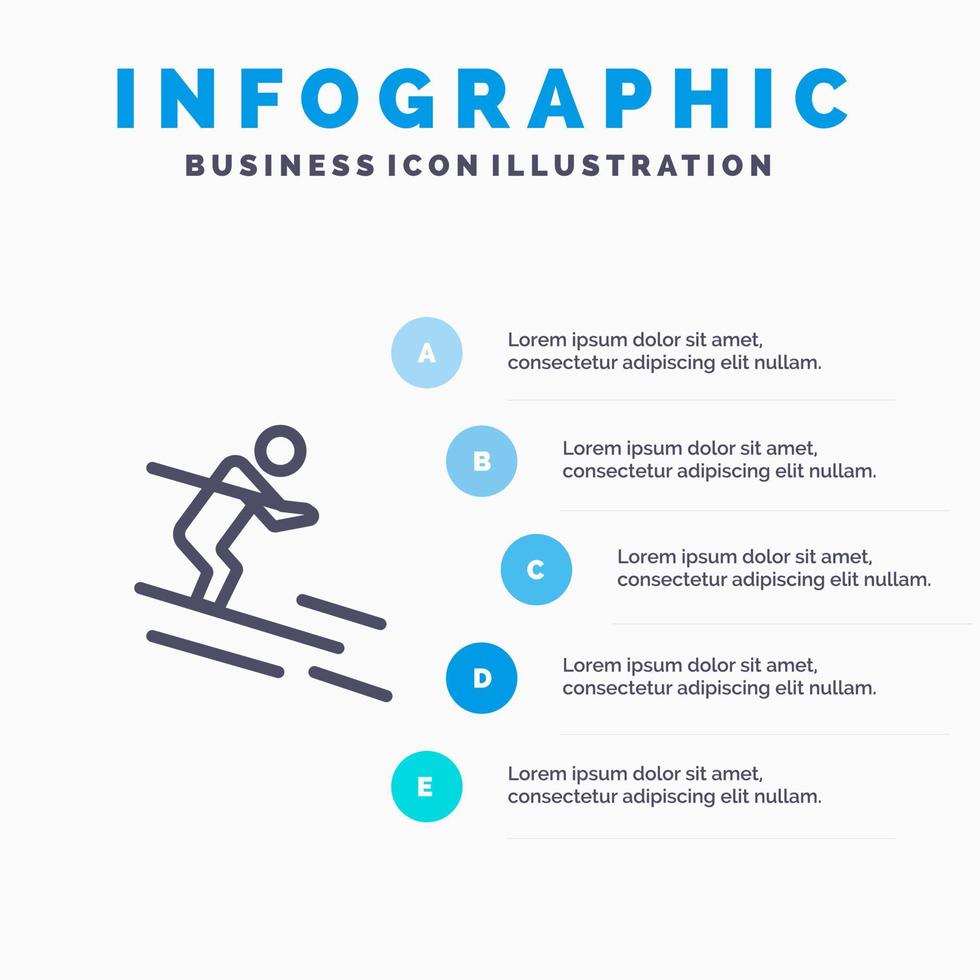 INFOGRAPHIC
BUSINESS ICON ILLUSTRATION

A
Lorem ipsum dolor sit amet, consectetur adipiscing elit nullam.

B
Lorem ipsum dolor sit amet, consectetur adipiscing elit nullam.

C
Lorem ipsum dolor sit amet, consectetur adipiscing elit nullam.

D
Lorem ipsum dolor sit amet, consectetur adipiscing elit nullam.

E
Lorem ipsum dolor sit amet, consectetur adipiscing elit nullam.