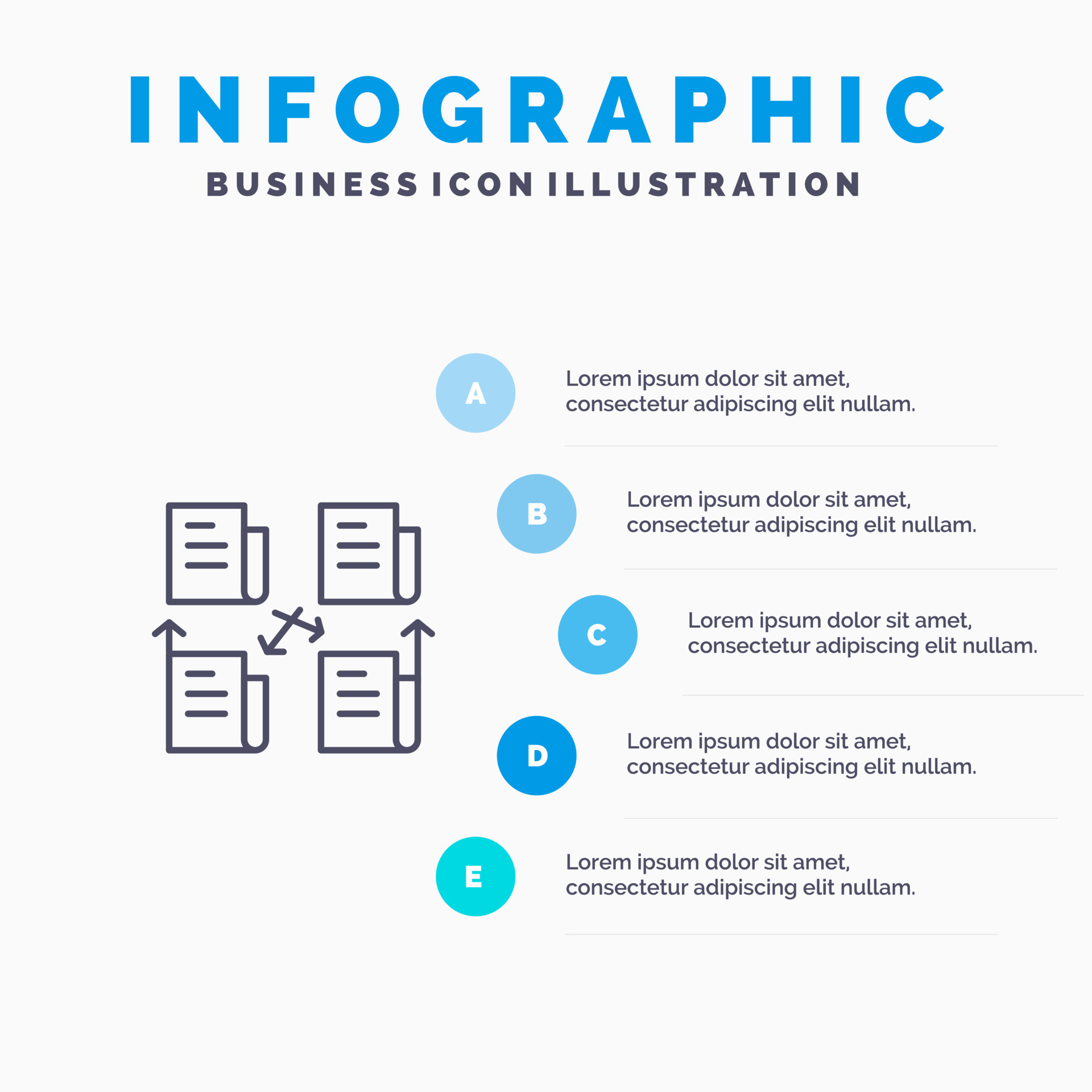 INFOGRAPHIC

BUSINESS ICON ILLUSTRATION

A

Lorem ipsum dolor sit amet, consectetur adipiscing elit nullam.

B

Lorem ipsum dolor sit amet, consectetur adipiscing elit nullam.

C

Lorem ipsum dolor sit amet, consectetur adipiscing elit nullam.

D

Lorem ipsum dolor sit amet, consectetur adipiscing elit nullam.

E

Lorem ipsum dolor sit amet, consectetur adipiscing elit nullam.