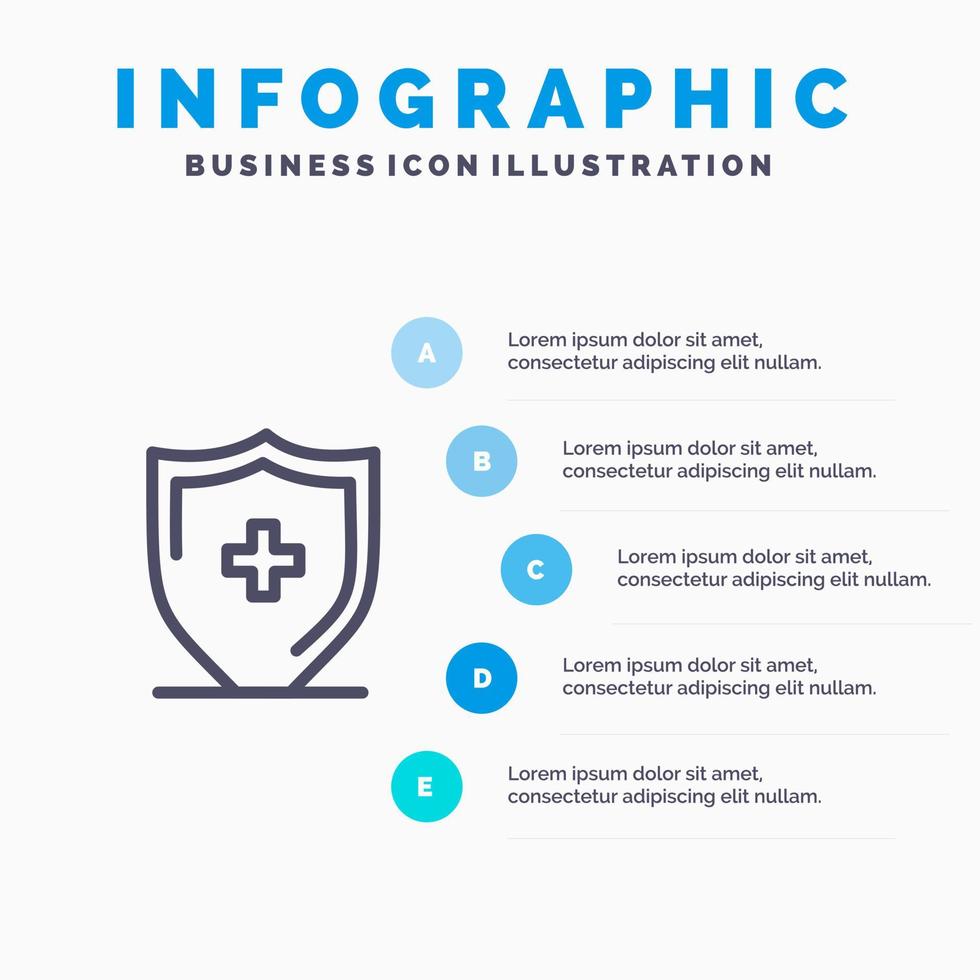 INFOGRAPHIC
BUSINESS ICON ILLUSTRATION

A
Lorem ipsum dolor sit amet, consectetur adipiscing elit nullam.

B
Lorem ipsum dolor sit amet, consectetur adipiscing elit nullam.

C
Lorem ipsum dolor sit amet, consectetur adipiscing elit nullam.

D
Lorem ipsum dolor sit amet, consectetur adipiscing elit nullam.

E
Lorem ipsum dolor sit amet, consectetur adipiscing elit nullam.