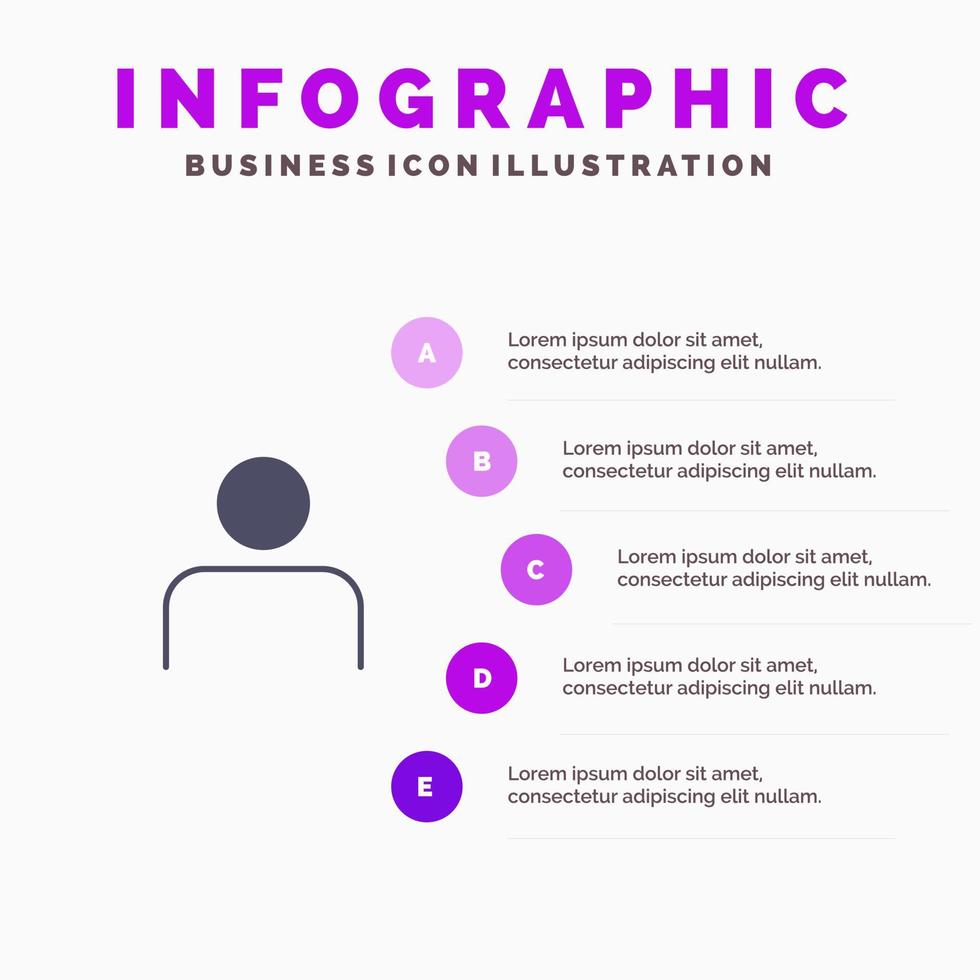 INFOGRAPHIC
BUSINESS ICON ILLUSTRATION

A
Lorem ipsum dolor sit amet, consectetur adipiscing elit nullam.

B
Lorem ipsum dolor sit amet, consectetur adipiscing elit nullam.

C
Lorem ipsum dolor sit amet, consectetur adipiscing elit nullam.

D
Lorem ipsum dolor sit amet, consectetur adipiscing elit nullam.

E
Lorem ipsum dolor sit amet, consectetur adipiscing elit nullam.