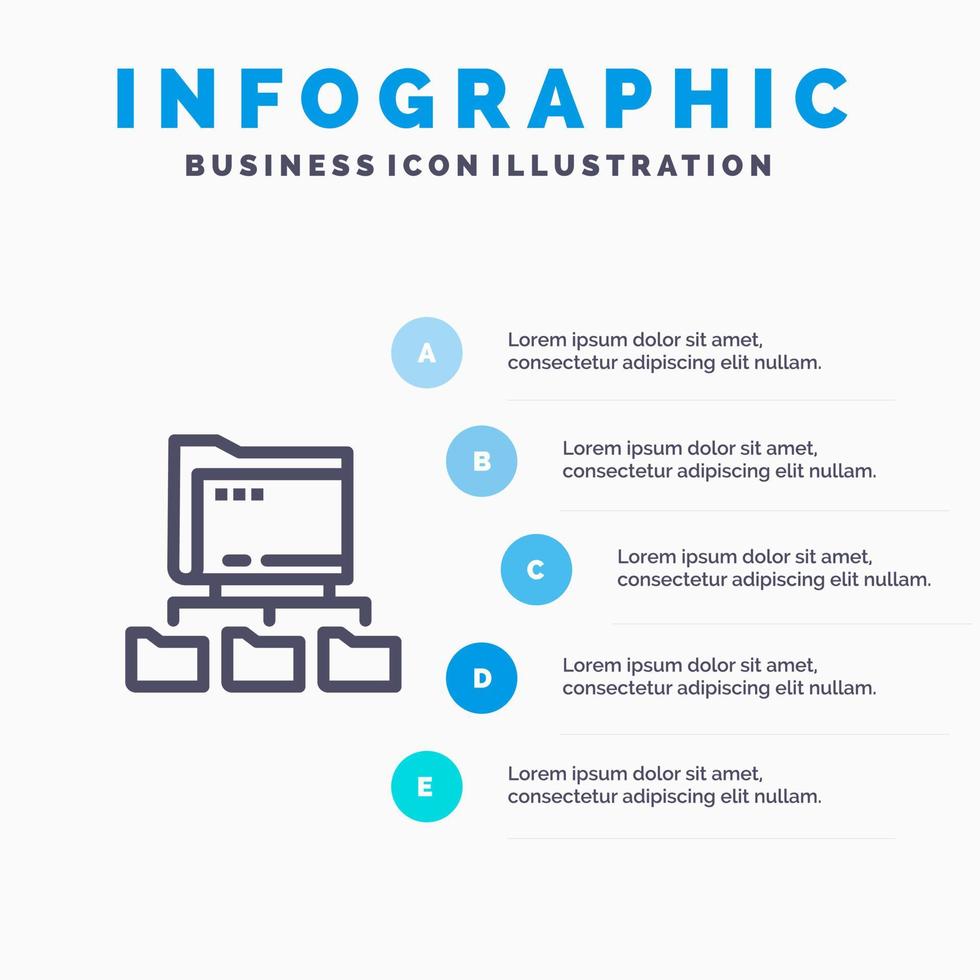 INFOGRAPHIC
BUSINESS ICON ILLUSTRATION

A
Lorem ipsum dolor sit amet, consectetur adipiscing elit nullam.

B
Lorem ipsum dolor sit amet, consectetur adipiscing elit nullam.

C
Lorem ipsum dolor sit amet, consectetur adipiscing elit nullam.

D
Lorem ipsum dolor sit amet, consectetur adipiscing elit nullam.

E
Lorem ipsum dolor sit amet, consectetur adipiscing elit nullam.