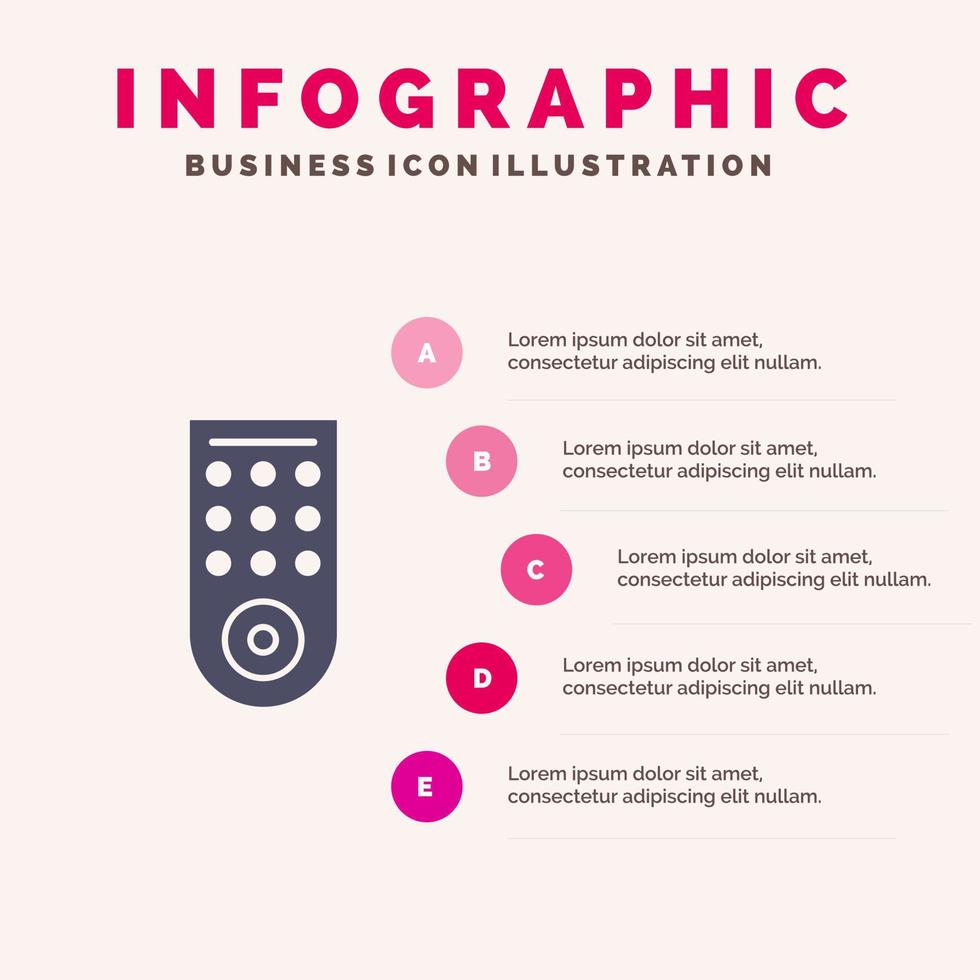 INFOGRAPHIC
BUSINESS ICON ILLUSTRATION

A
Lorem ipsum dolor sit amet, consectetur adipiscing elit nullam.

B
Lorem ipsum dolor sit amet, consectetur adipiscing elit nullam.

C
Lorem ipsum dolor sit amet, consectetur adipiscing elit nullam.

D
Lorem ipsum dolor sit amet, consectetur adipiscing elit nullam.

E
Lorem ipsum dolor sit amet, consectetur adipiscing elit nullam.