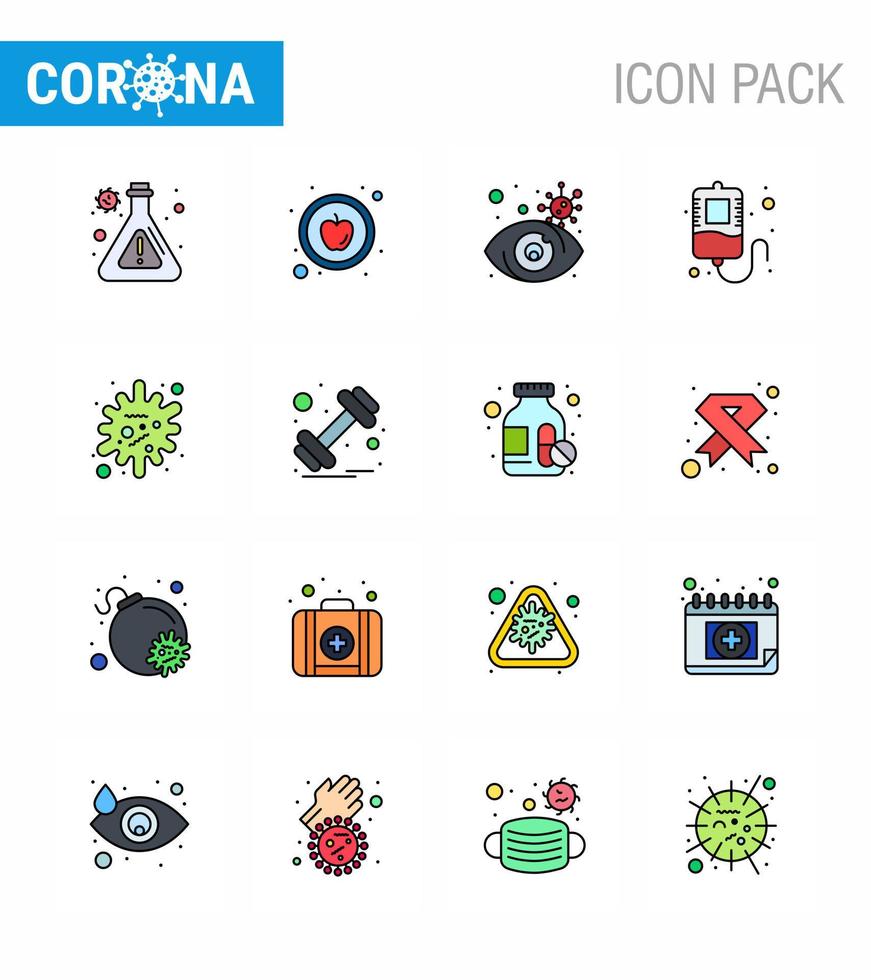 CORONA

ICON PACK