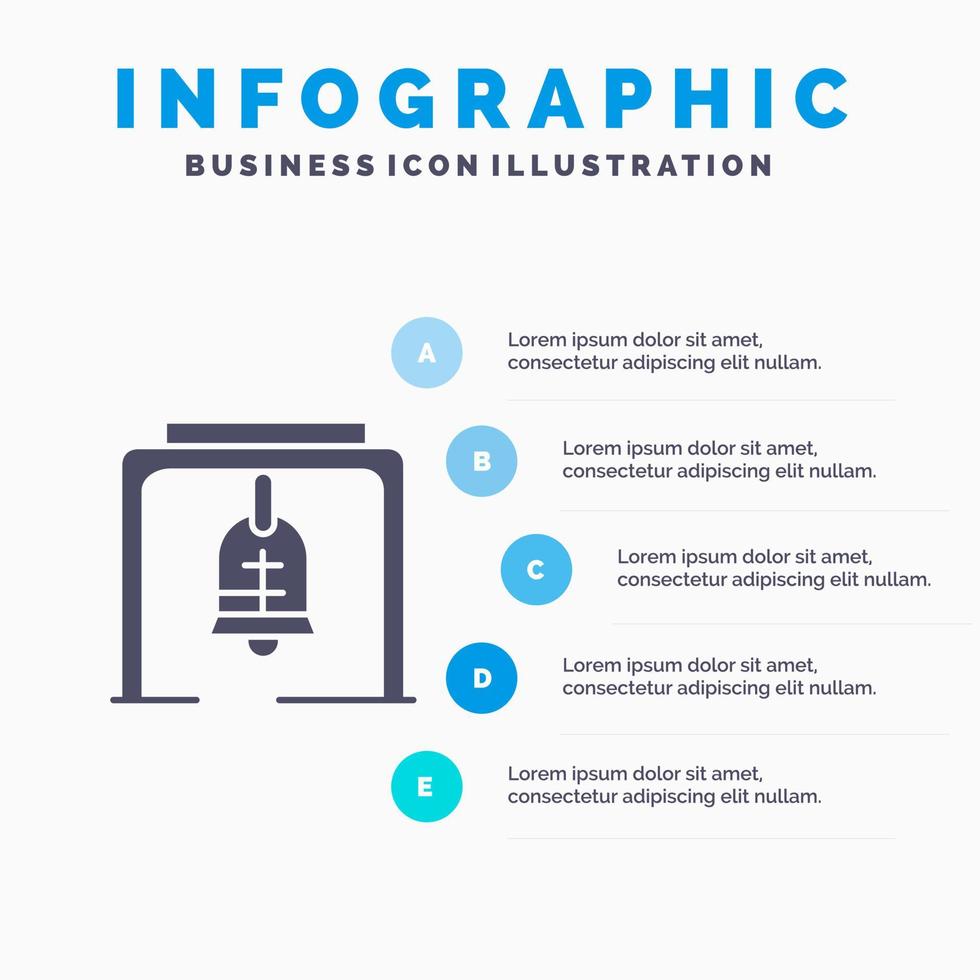 INFOGRAPHIC
BUSINESS ICON ILLUSTRATION

A
Lorem ipsum dolor sit amet, consectetur adipiscing elit nullam.

B
Lorem ipsum dolor sit amet, consectetur adipiscing elit nullam.

C
Lorem ipsum dolor sit amet, consectetur adipiscing elit nullam.

D
Lorem ipsum dolor sit amet, consectetur adipiscing elit nullam.

E
Lorem ipsum dolor sit amet, consectetur adipiscing elit nullam.