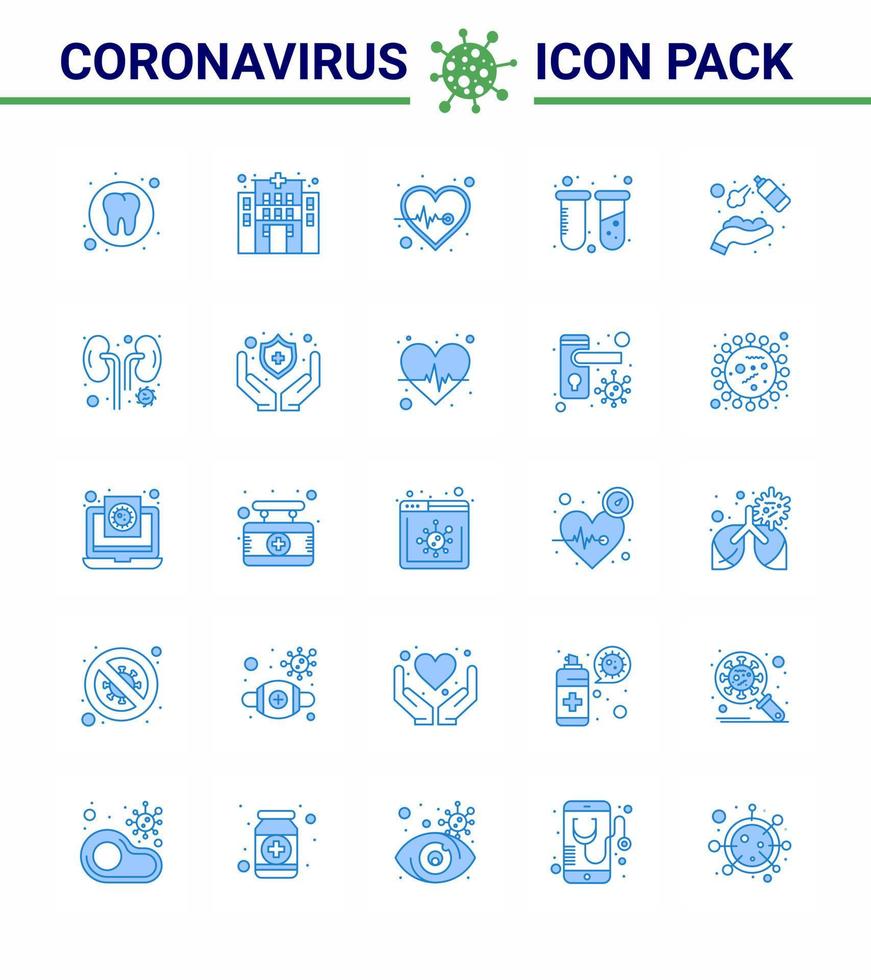 CORONAVIRUS ICON PACK