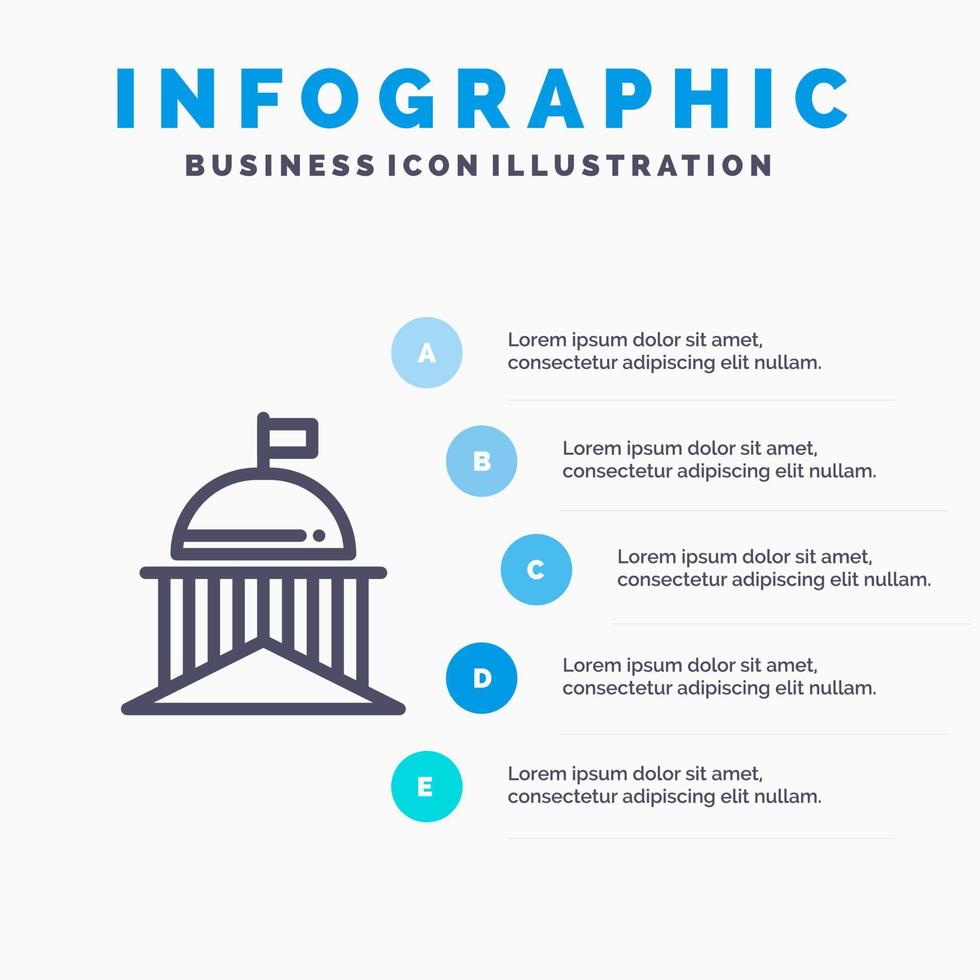 INFOGRAPHIC
BUSINESS ICON ILLUSTRATION

A
Lorem ipsum dolor sit amet, consectetur adipiscing elit nullam.

B
Lorem ipsum dolor sit amet, consectetur adipiscing elit nullam.

C
Lorem ipsum dolor sit amet, consectetur adipiscing elit nullam.

D
Lorem ipsum dolor sit amet, consectetur adipiscing elit nullam.

E
Lorem ipsum dolor sit amet, consectetur adipiscing elit nullam.